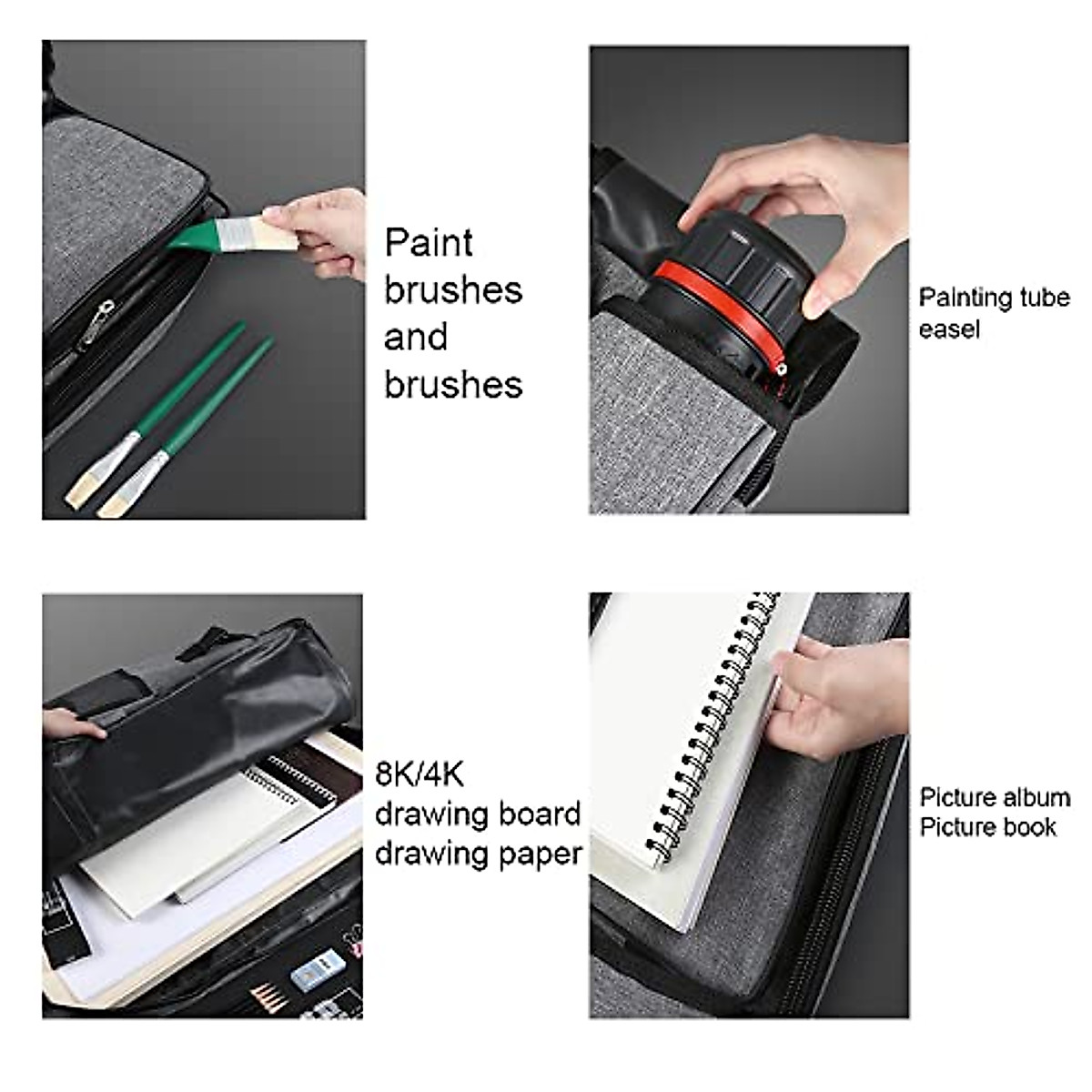 Paint brushes and brushes

Painting tube easel

8K/4K drawing board drawing paper

Picture album
Picture book