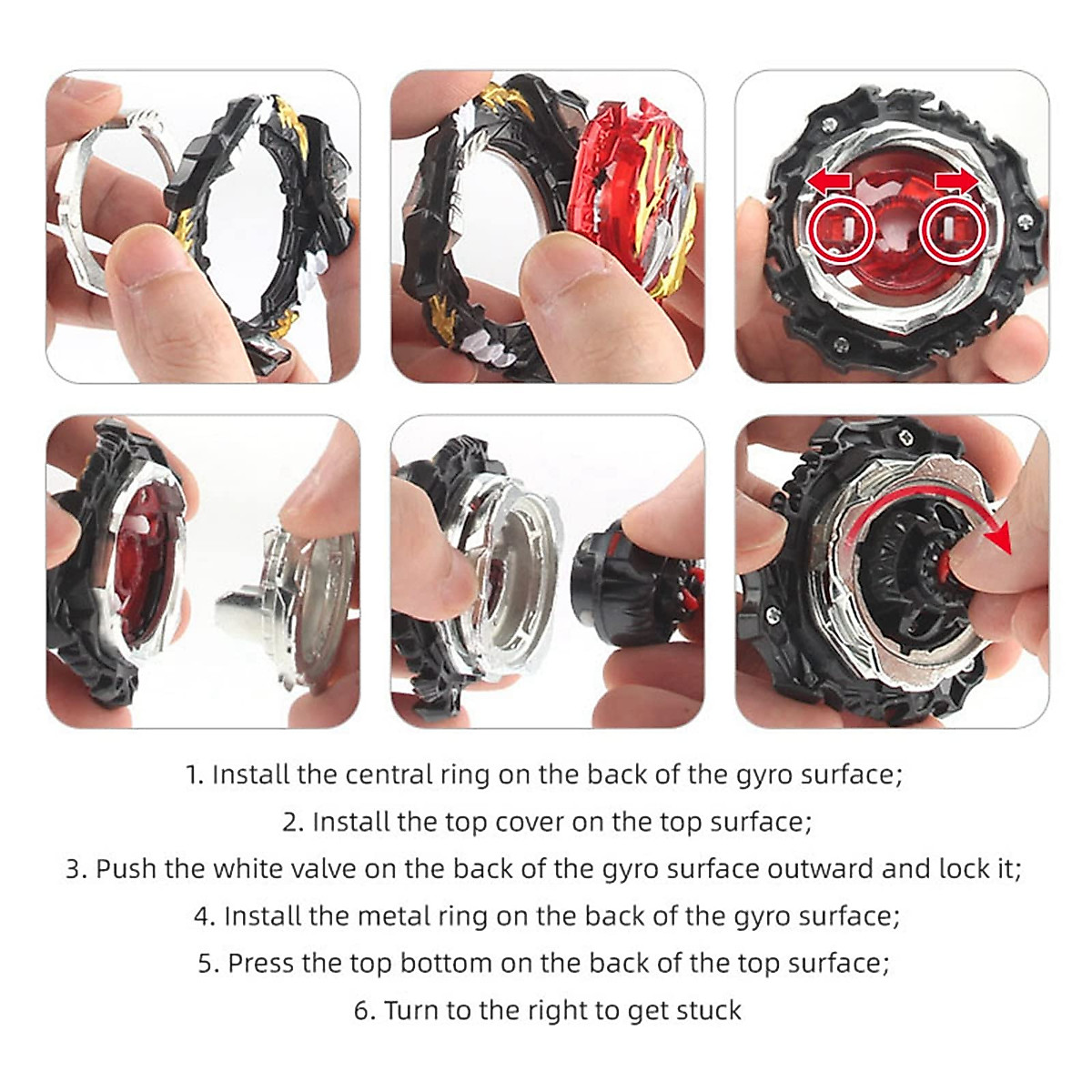 1. Install the central ring on the back of the gyro surface;
2. Install the top cover on the top surface;
3. Push the white valve on the back of the gyro surface outward and lock it;
4. Install the metal ring on the back of the gyro surface;
5. Press the top bottom on the back of the top surface;
6. Turn to the right to get stuck