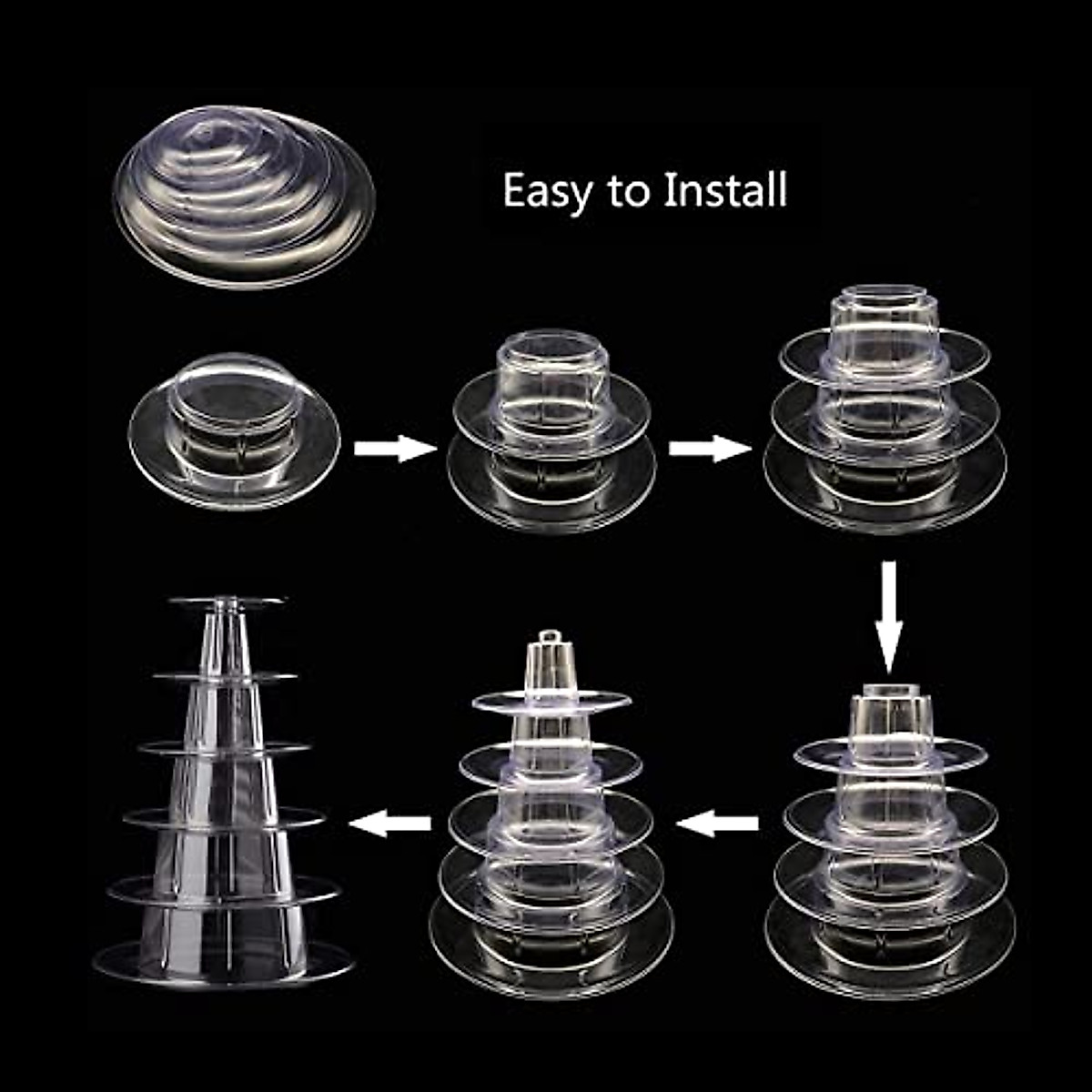 Easy to Install