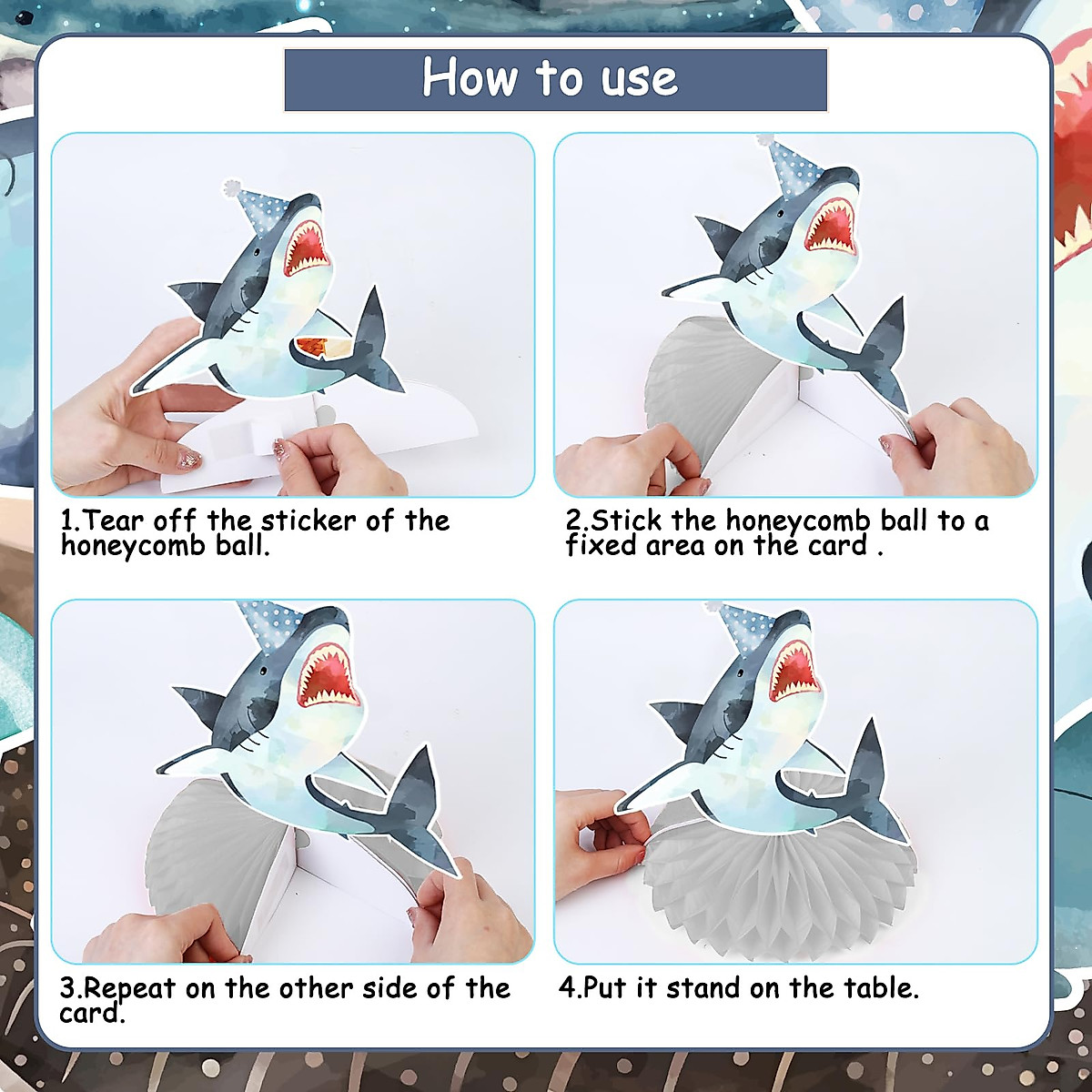 How to use

1.Tear off the sticker of the honeycomb ball.

2.Stick the honeycomb ball to a fixed area on the card .

3.Repeat on the other side of the card.

4.Put it stand on the table.