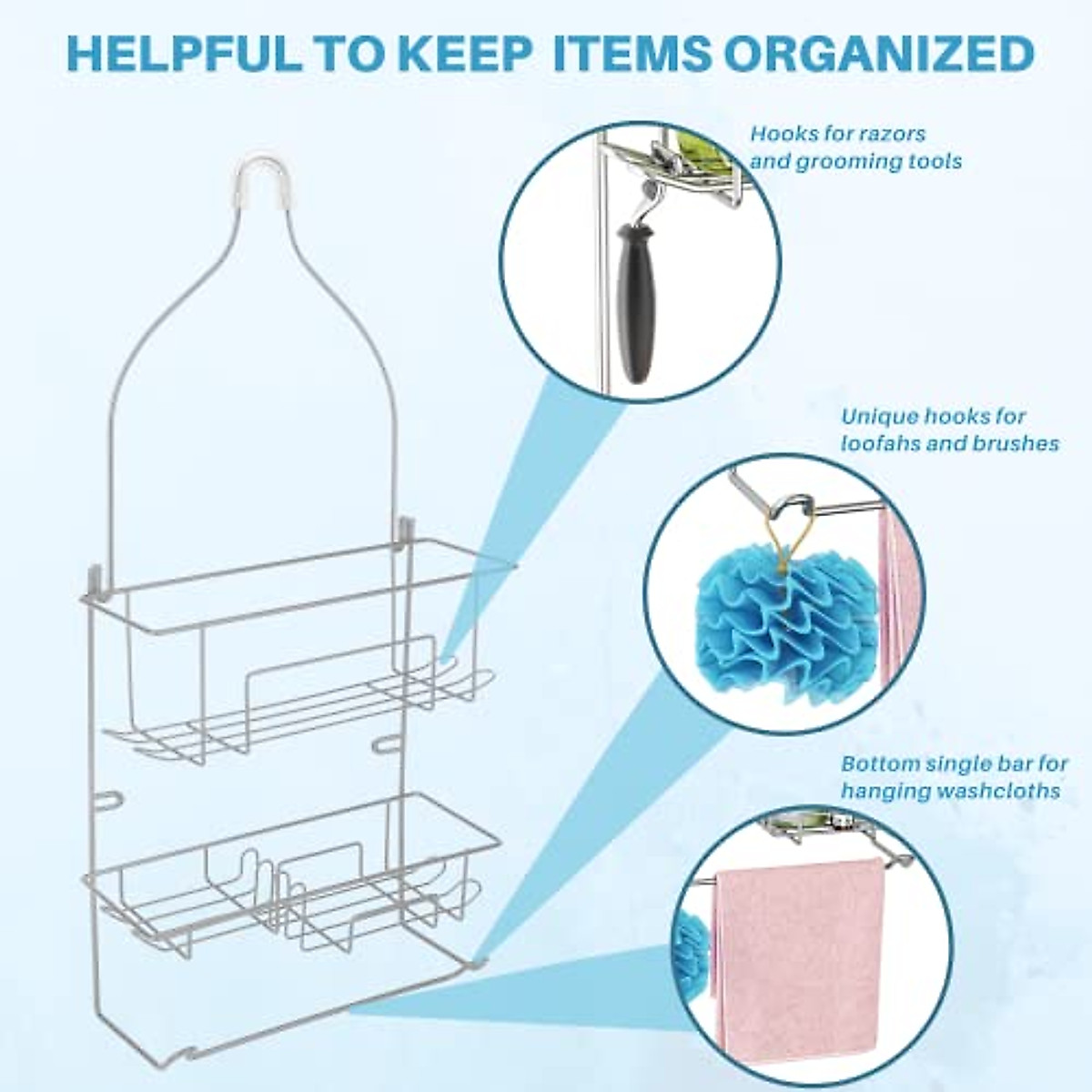 HELPFUL TO KEEP ITEMS ORGANIZED

Hooks for razors and grooming tools

Unique hooks for loofahs and brushes

Bottom single bar for hanging washcloths