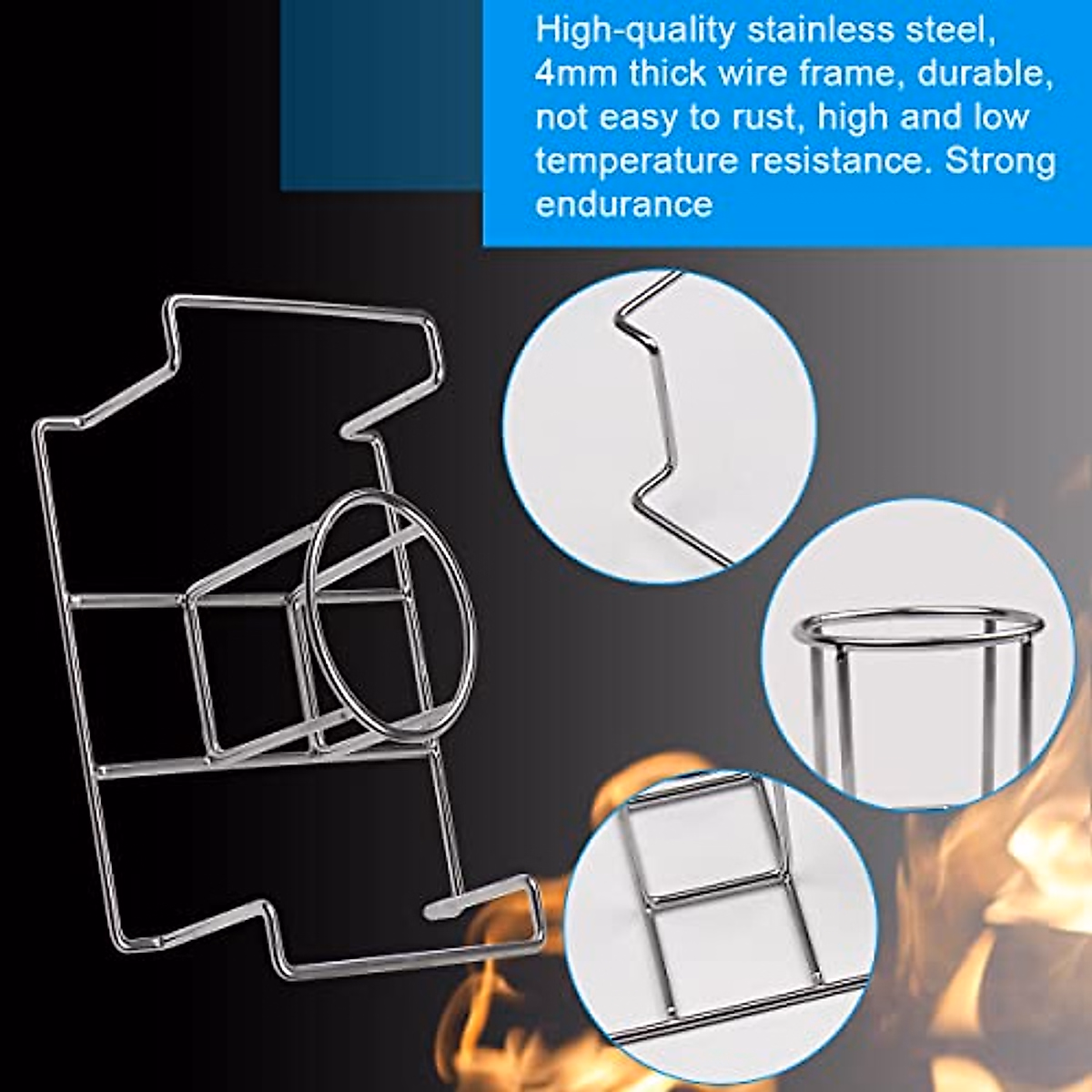 High-quality stainless steel, 4mm thick wire frame, durable, not easy to rust, high and low temperature resistance. Strong endurance