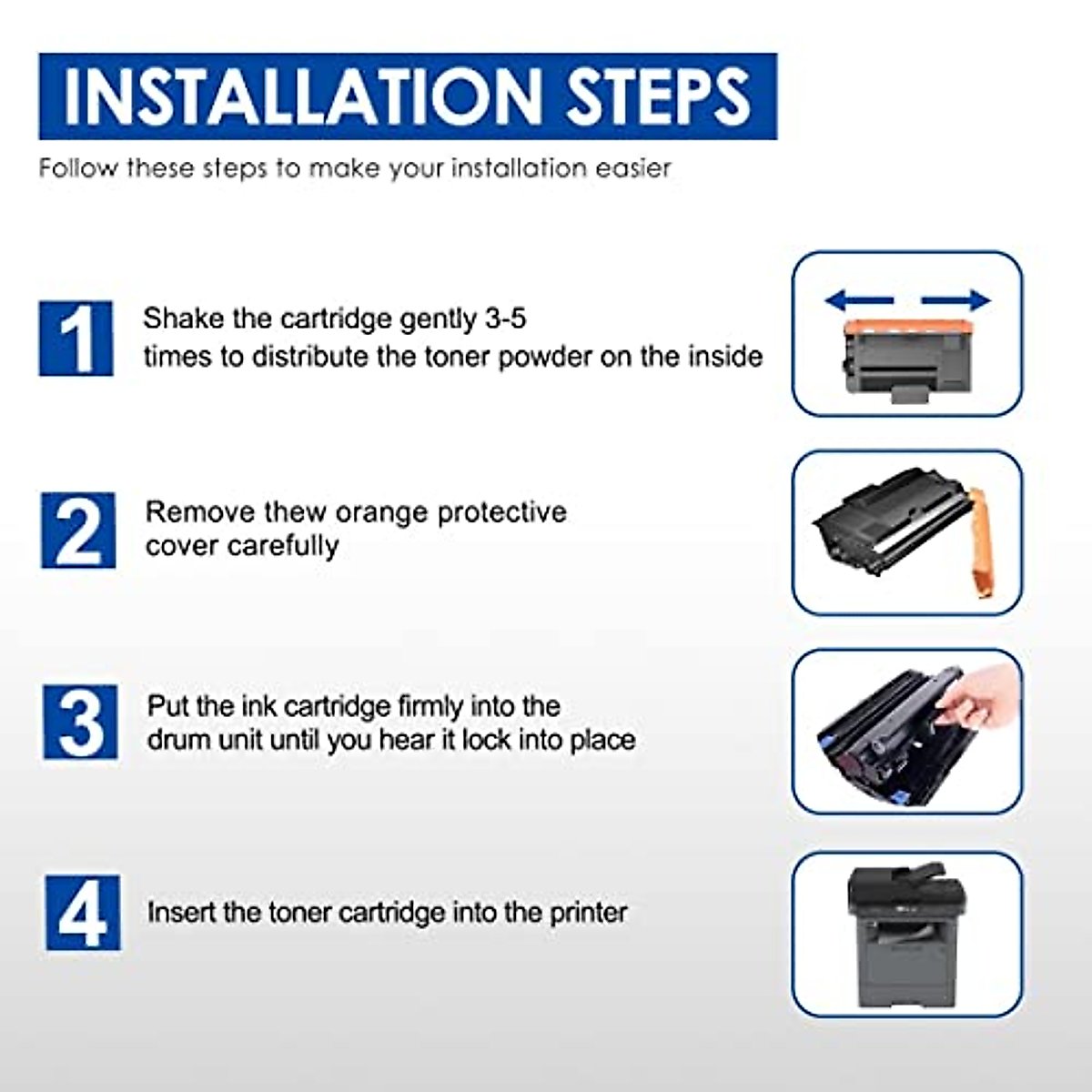 INSTALLATION STEPS

Follow these steps to make your installation easier

1

Shake the cartridge gently 3-5 times to distribute the toner powder on the inside

2

Remove thew orange protective cover carefully

3

Put the ink cartridge firmly into the drum unit until you hear it lock into place

4

Insert the toner cartridge into the printer