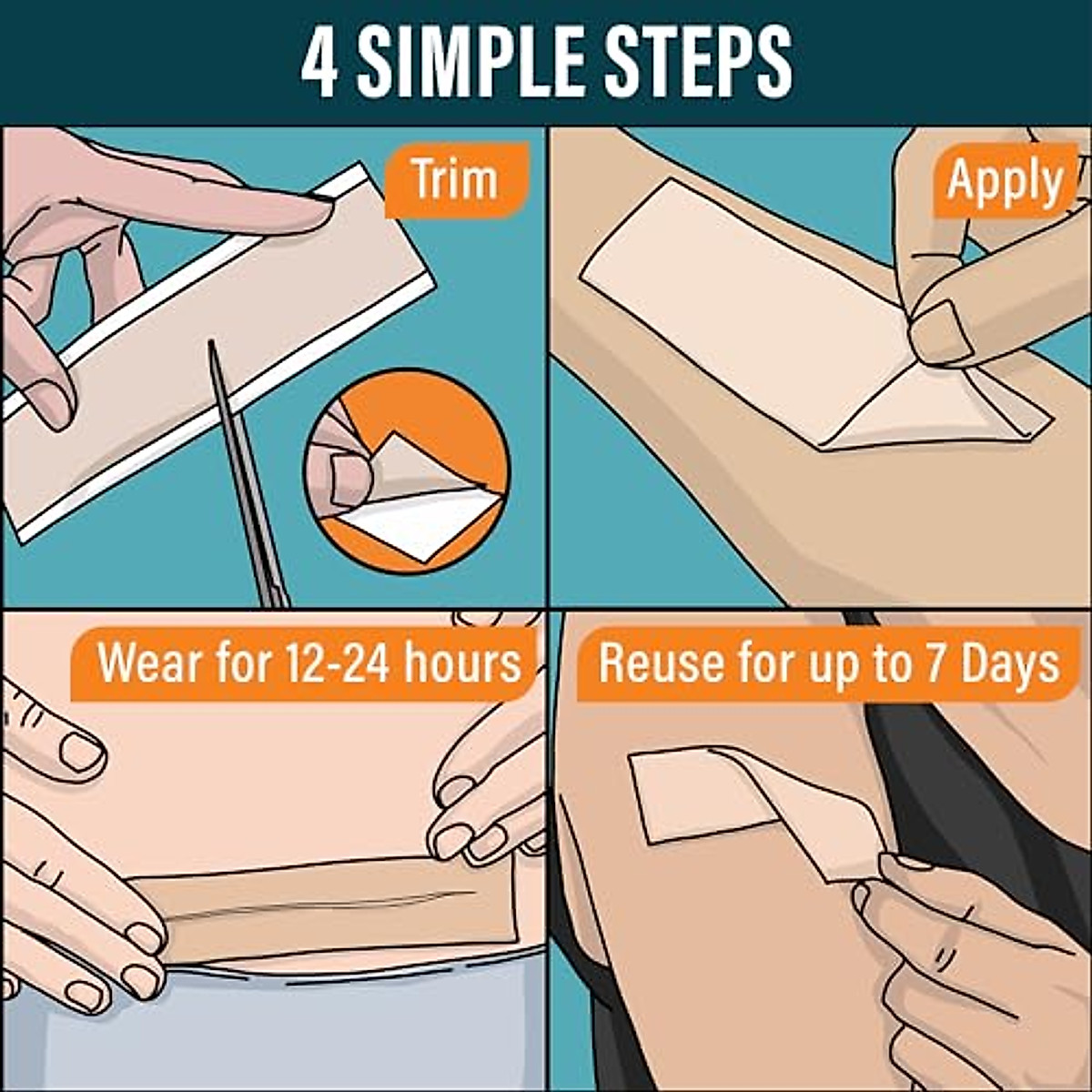 4 SIMPLE STEPS

Trim

Apply

Wear for 12-24 hours

Reuse for up to 7 Days