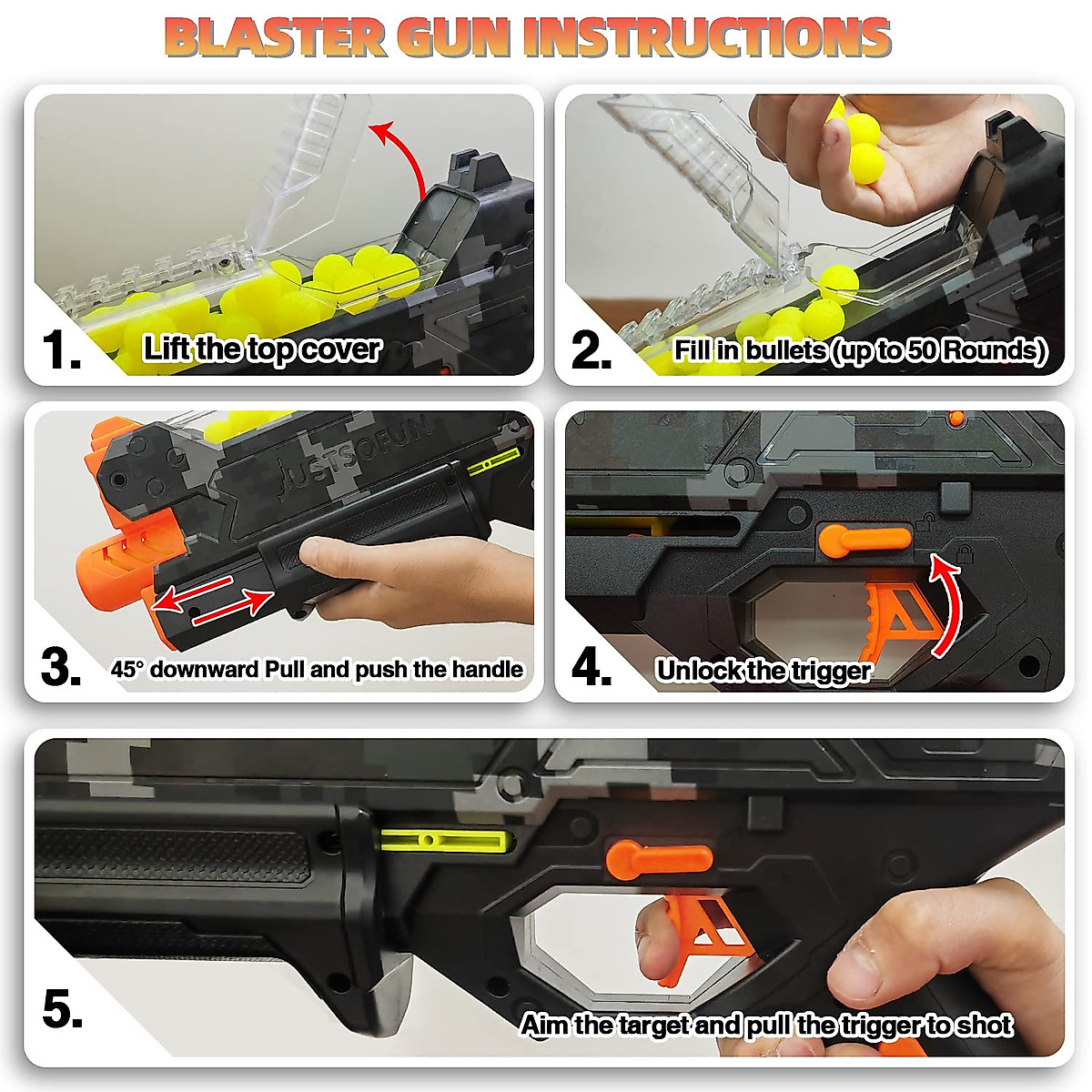 BLASTER GUN INSTRUCTIONS

1. Lift the top cover

2. Fill in bullets (up to 50 Rounds)

JUSTSOFUN

3. 45° downward Pull and push the handle

4. Unlock the trigger

5. Aim the target and pull the trigger to shot