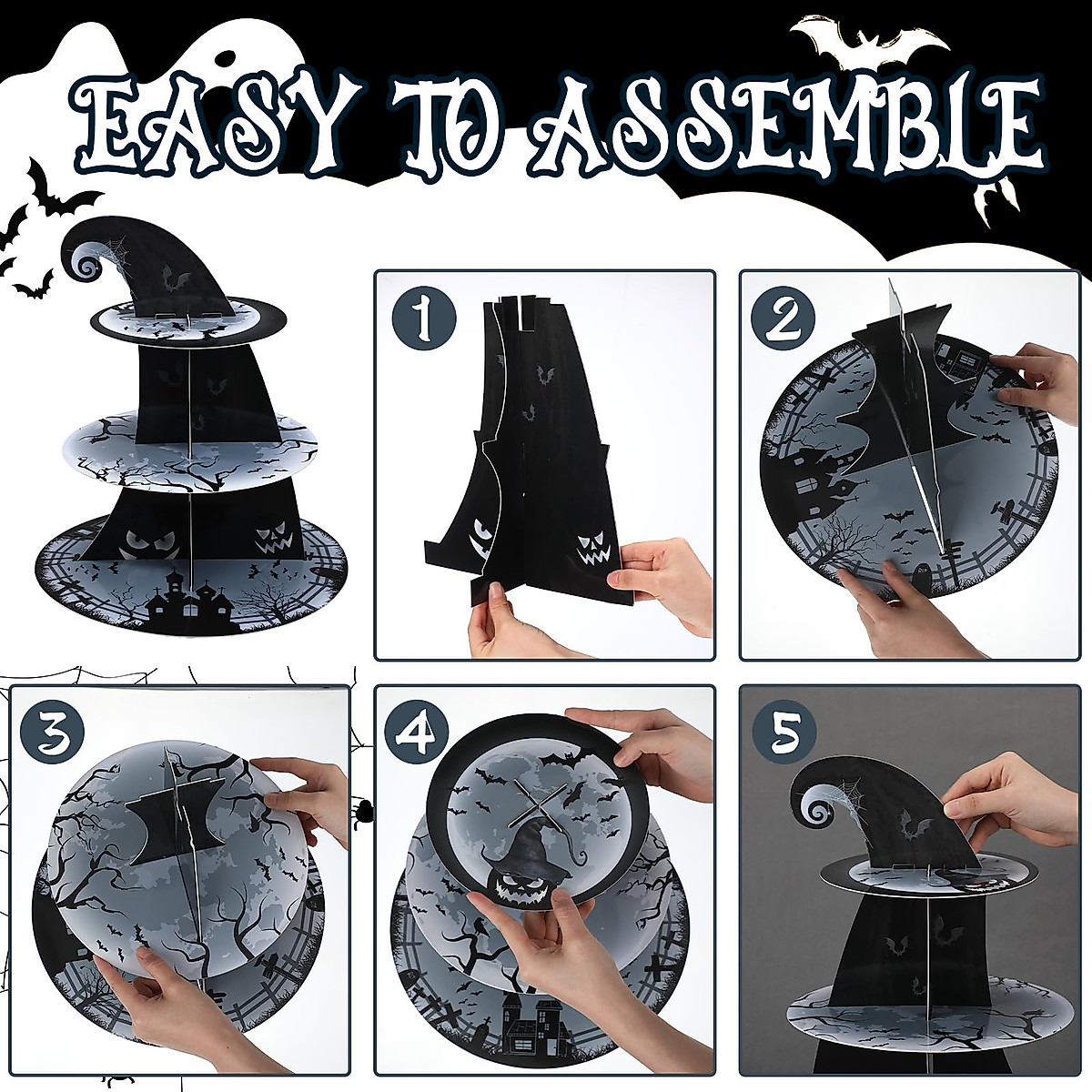 EASY TO ASSEMBLE

1

2

3

4

5