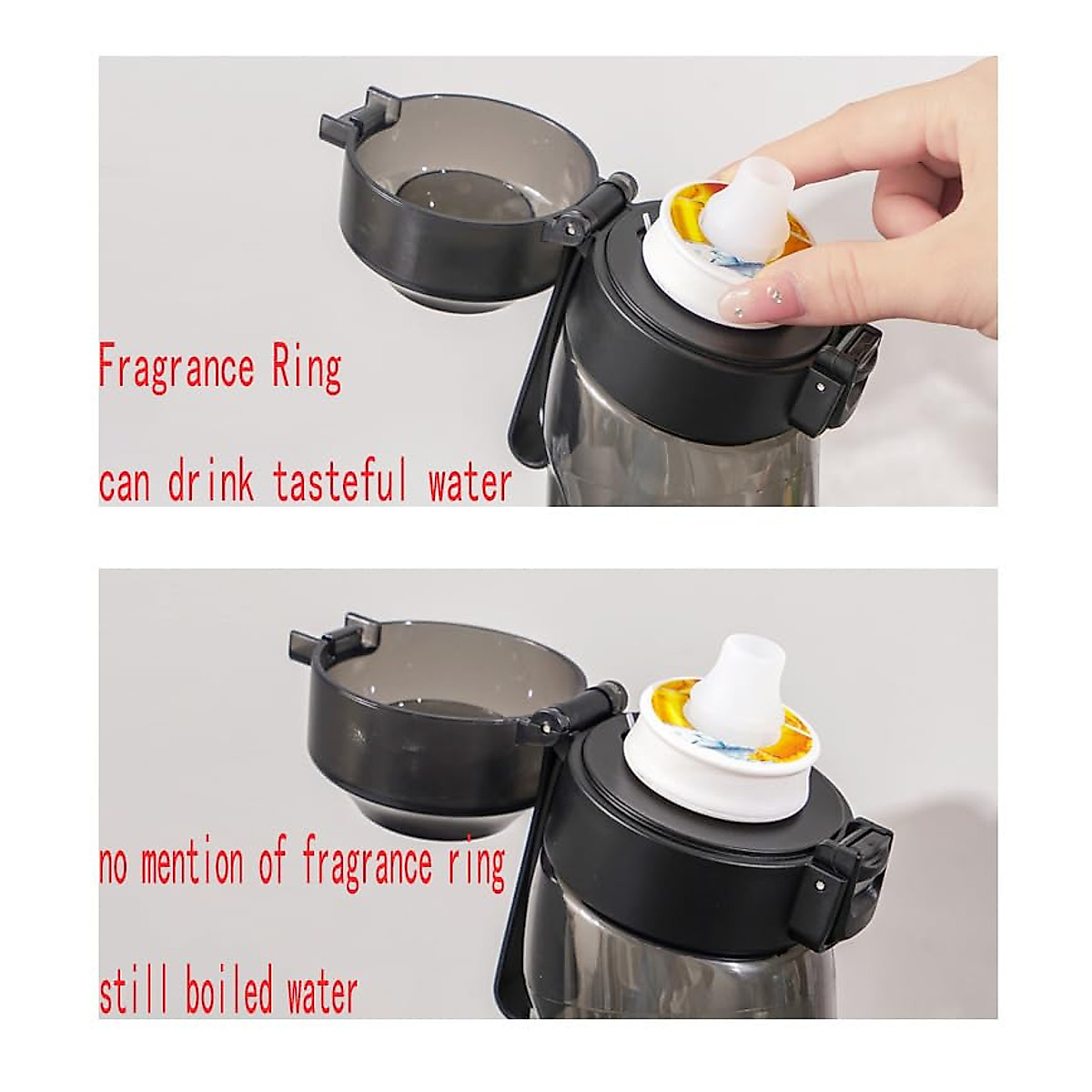 Fragrance Ring

can drink tasteful water

no mention of fragrance ring

still boiled water