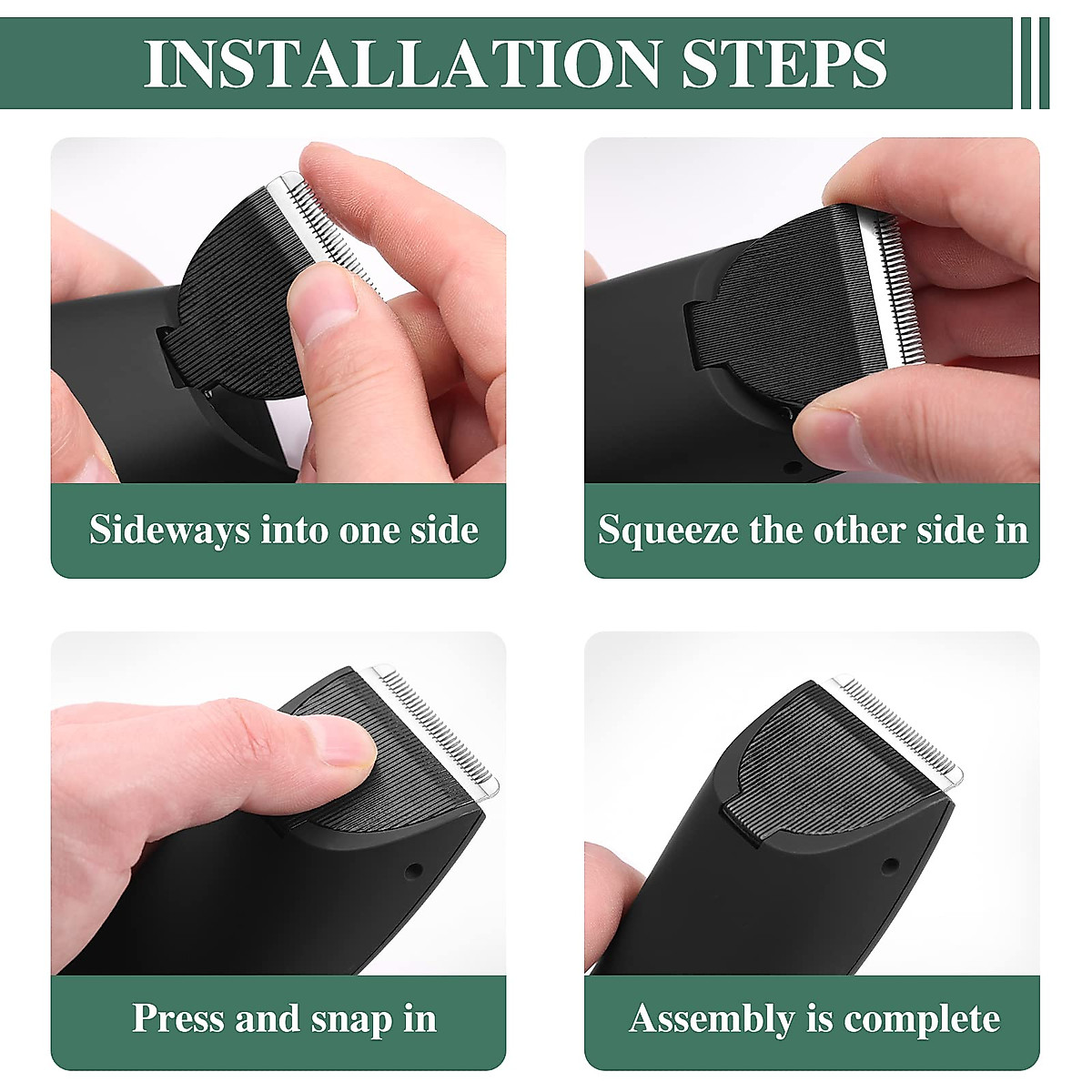 INSTALLATION STEPS

Sideways into one side

Squeeze the other side in

Press and snap in

Assembly is complete