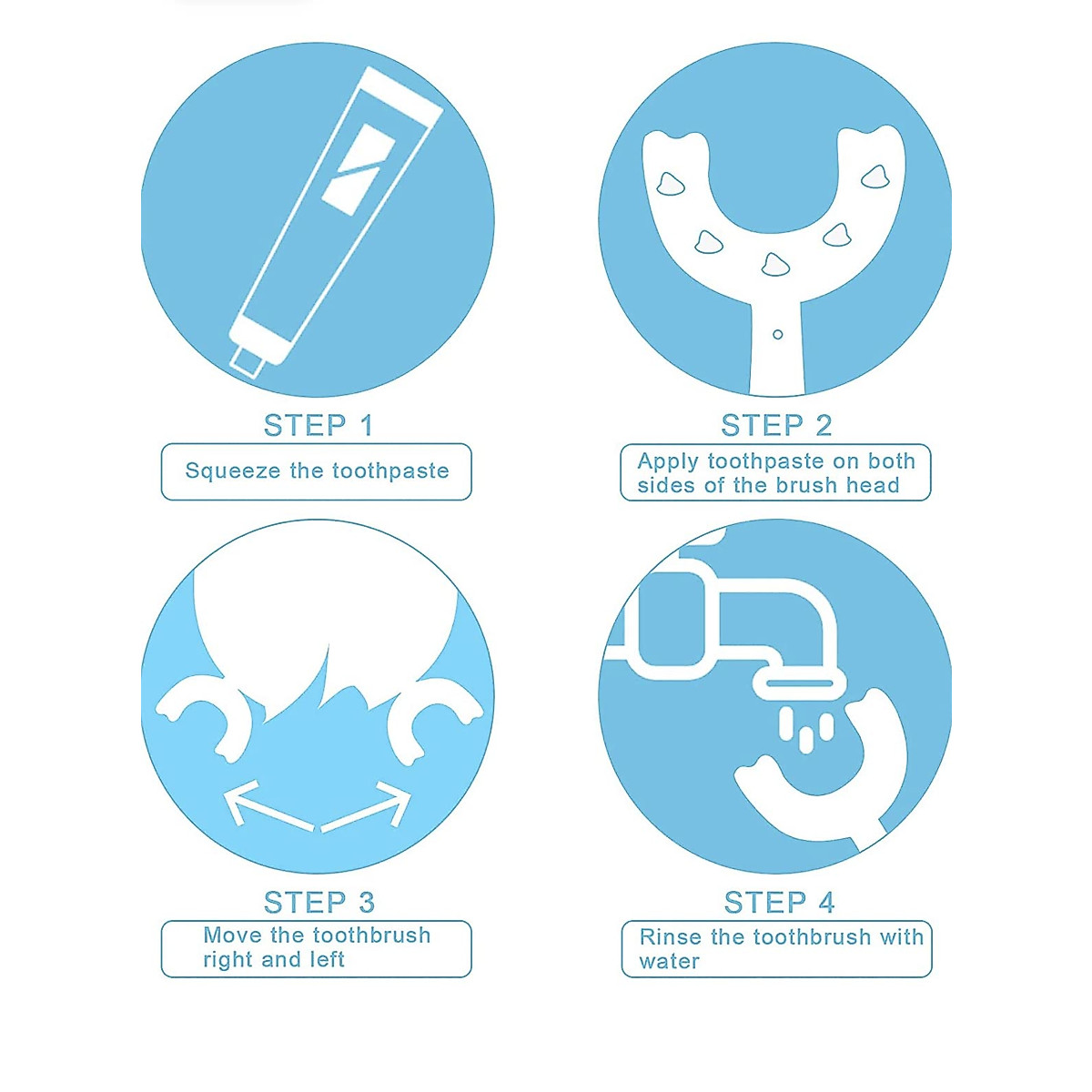 STEP 1

Squeeze the toothpaste

STEP 2

Apply toothpaste on both sides of the brush head

STEP 3

Move the toothbrush right and left

STEP 4

Rinse the toothbrush with water