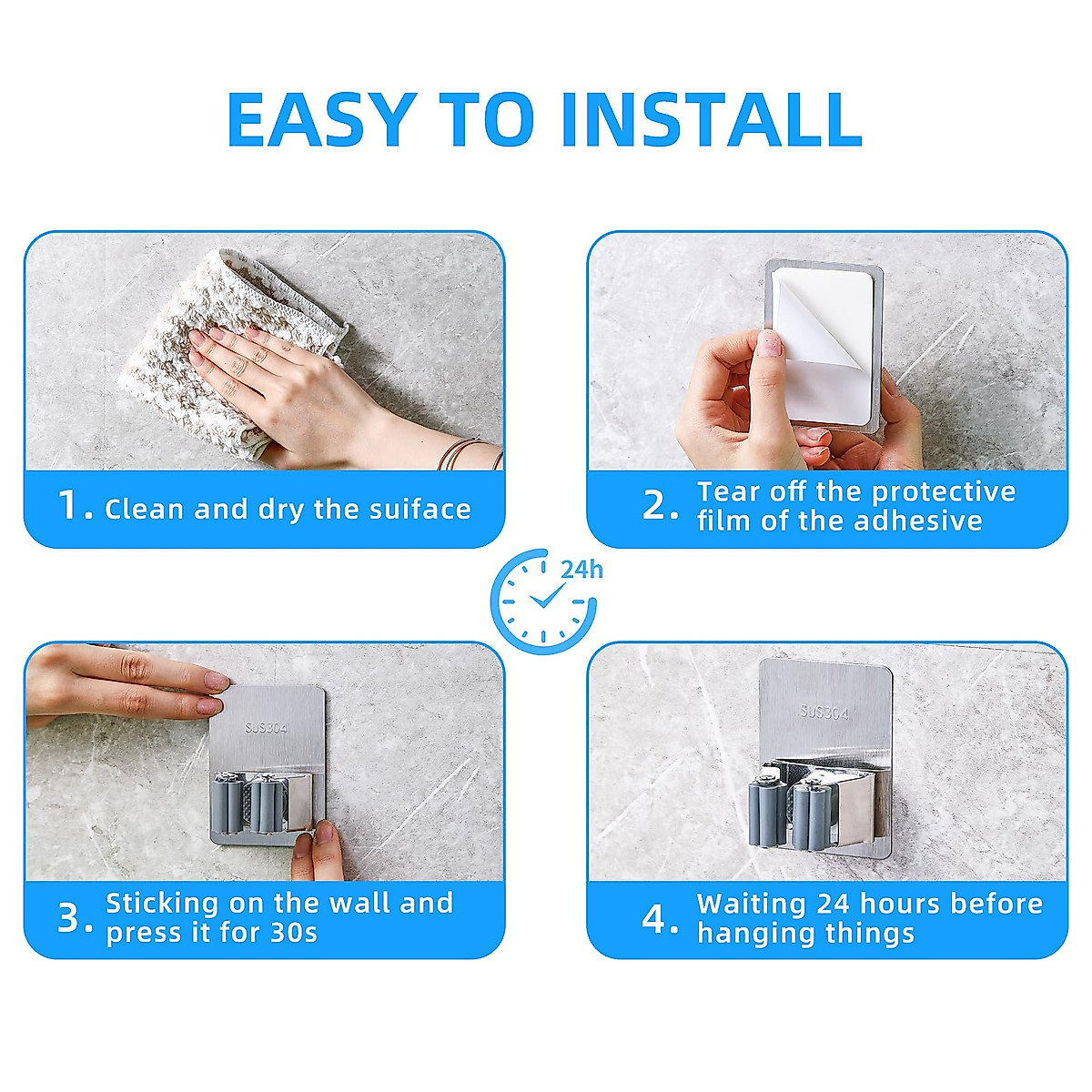 EASY TO INSTALL

1. Clean and dry the suiface

2. Tear off the protective film of the adhesive

24h

SUS304

3. Sticking on the wall and press it for 30s

SUS304

4. Waiting 24 hours before hanging things