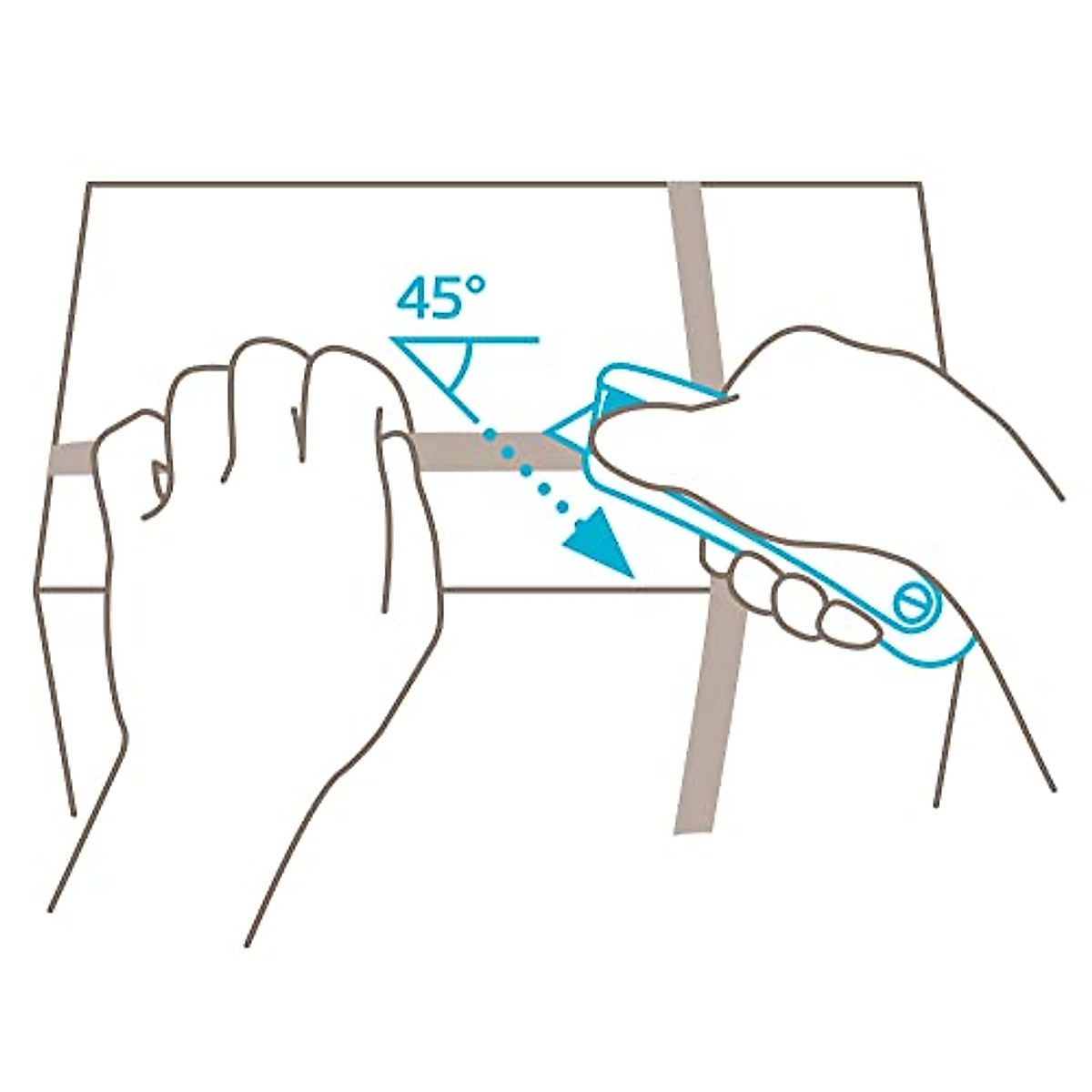 45°