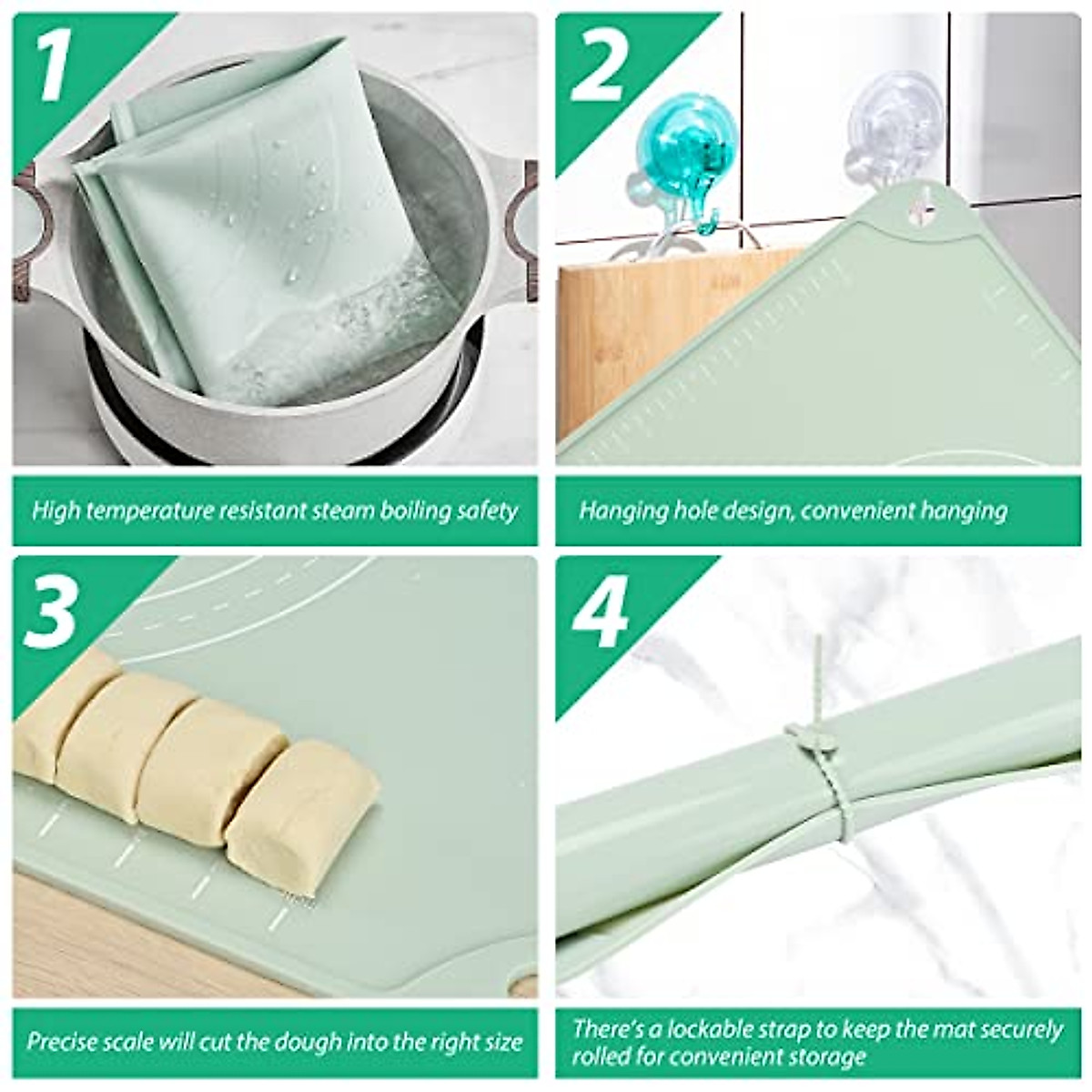 1

High temperature resistant steam boiling safety

2

Hanging hole design, convenient hanging

3

Precise scale will cut the dough into the right size

4

There's a lockable strap to keep the mat securely rolled for convenient storage