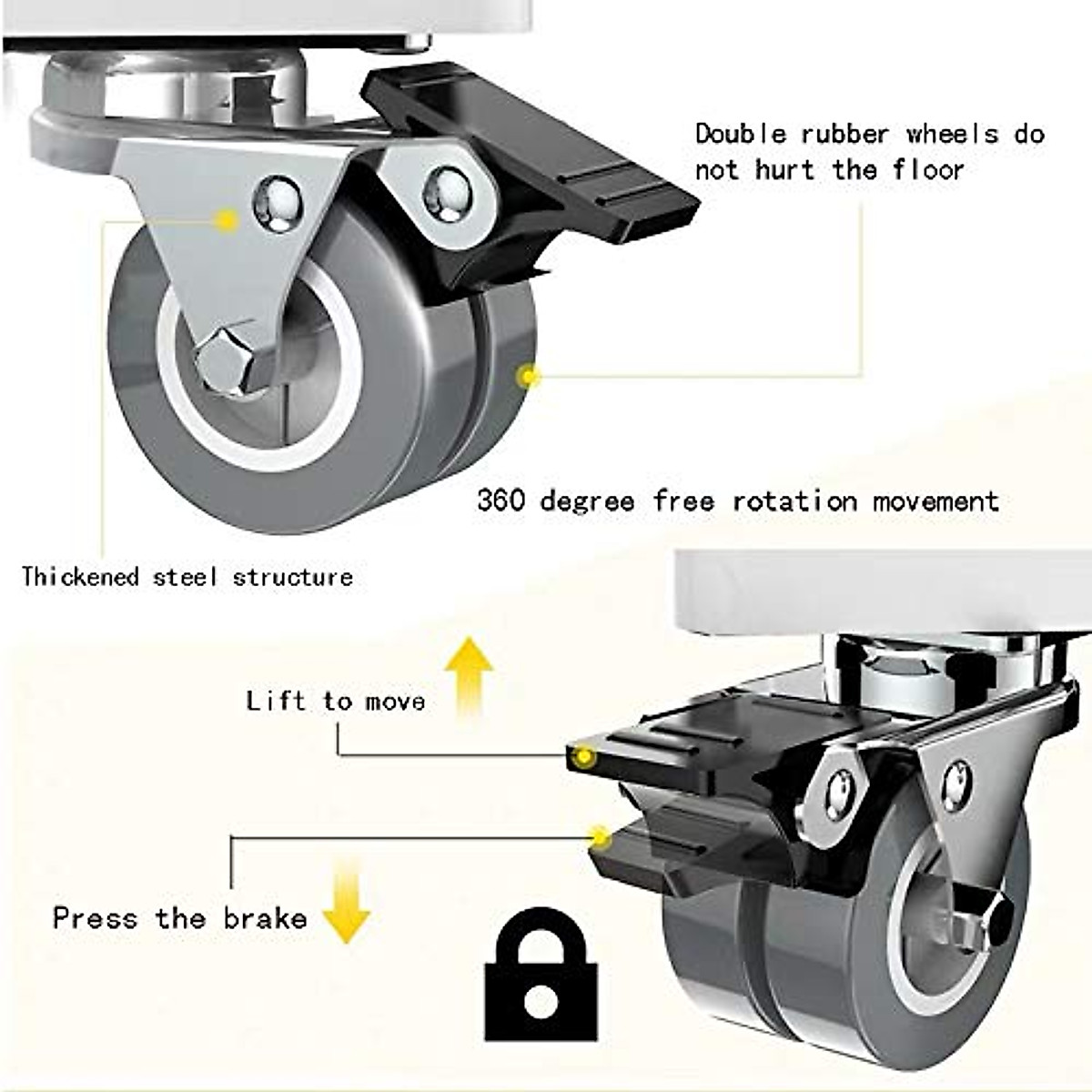 Double rubber wheels do not hurt the floor

360 degree free rotation movement

Thickened steel structure

Lift to move

Press the brake