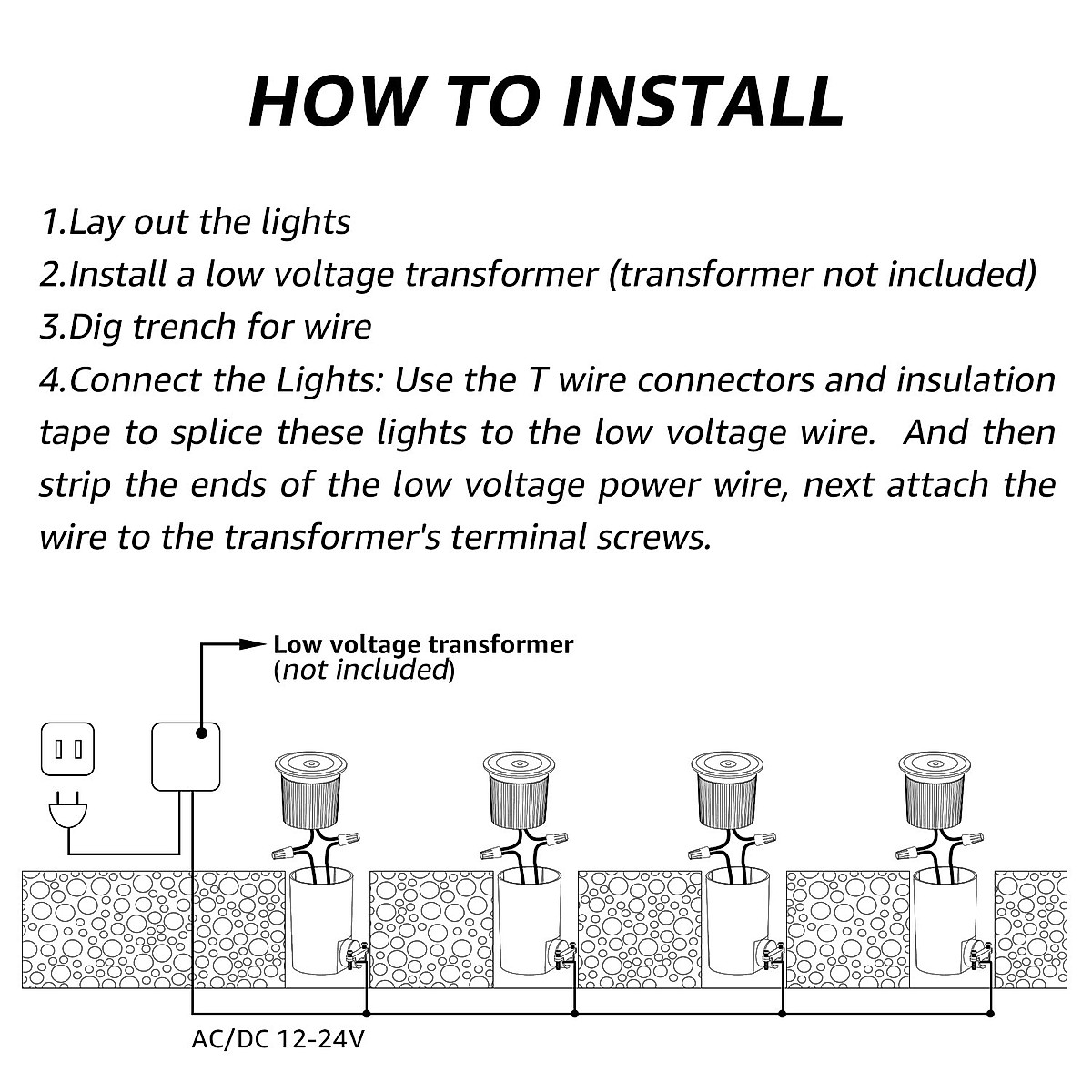 HOW TO INSTALL

1.Lay out the lights
2.Install a low voltage transformer (transformer not included)
3.Dig trench for wire
4.Connect the Lights: Use the T wire connectors and insulation tape to splice these lights to the low voltage wire. And then strip the ends of the low voltage power wire, next attach the wire to the transformer's terminal screws.

Low voltage transformer
(not included)

AC/DC 12-24V