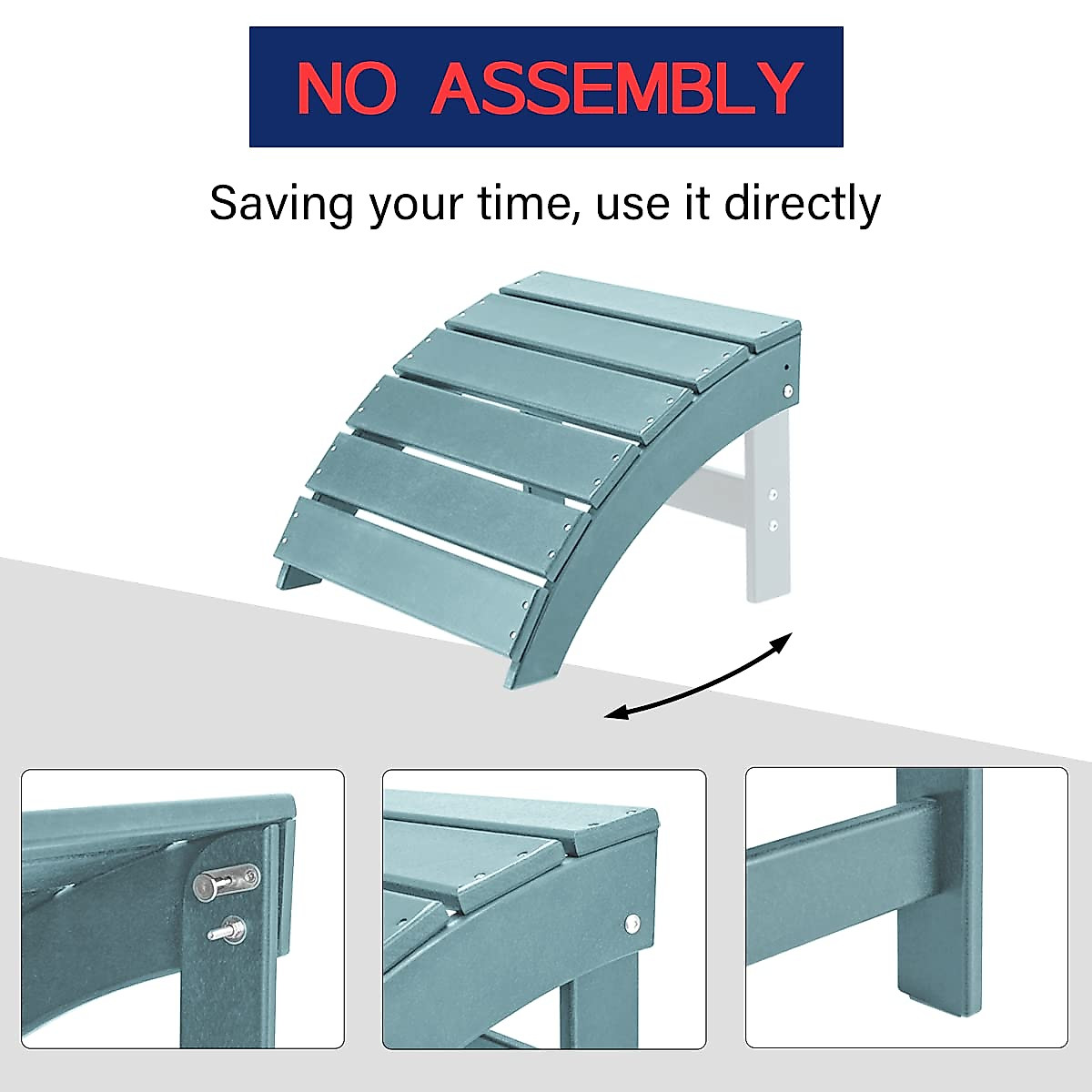 NO ASSEMBLY

Saving your time, use it directly