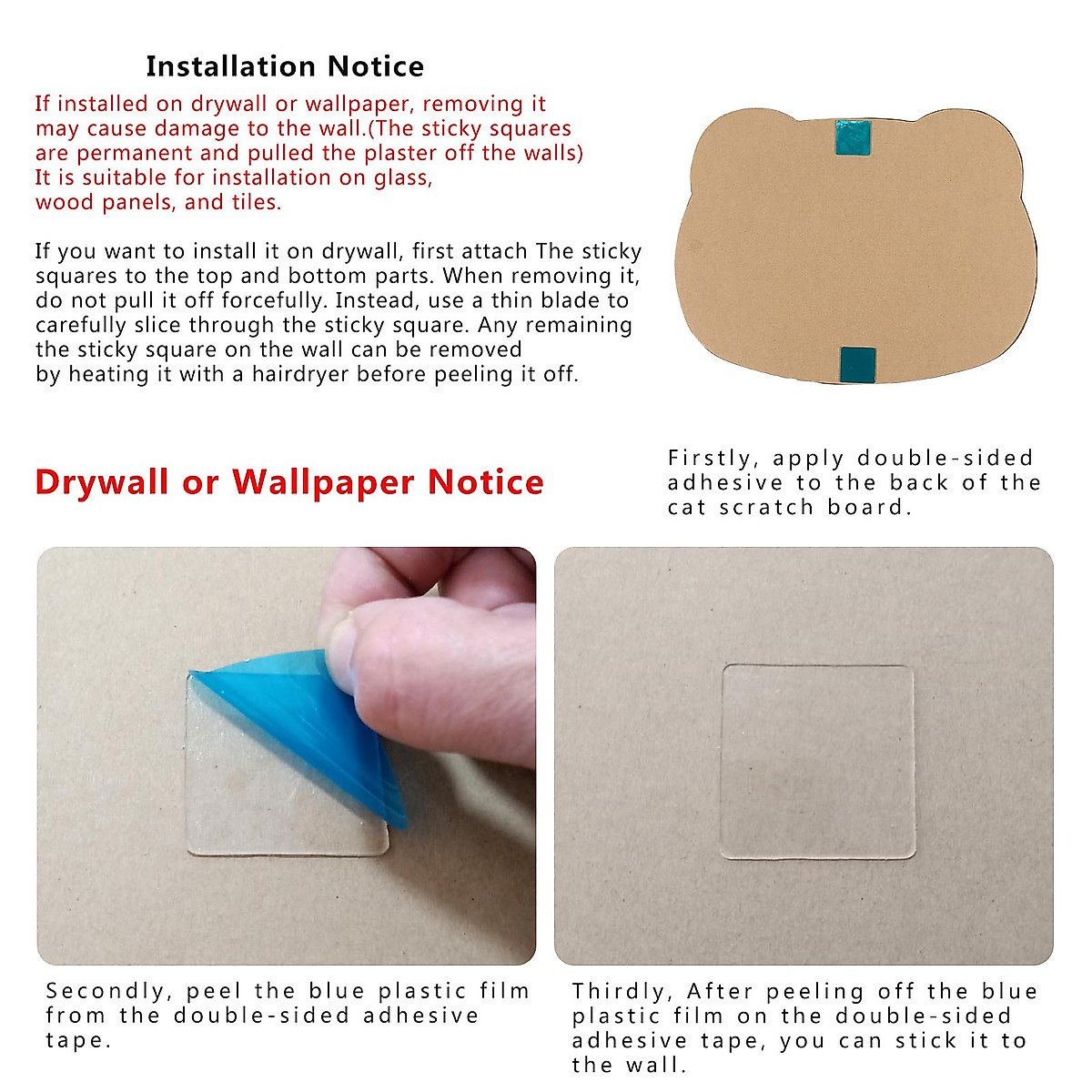 Installation Notice

If installed on drywall or wallpaper, removing it may cause damage to the wall.(The sticky squares are permanent and pulled the plaster off the walls) It is suitable for installation on glass, wood panels, and tiles.

If you want to install it on drywall, first attach The sticky squares to the top and bottom parts. When removing it, do not pull it off forcefully. Instead, use a thin blade to carefully slice through the sticky square. Any remaining the sticky square on the wall can be removed by heating it with a hairdryer before peeling it off.

Drywall or Wallpaper Notice

Firstly, apply double-sided adhesive to the back of the cat scratch board.

Secondly, peel the blue plastic film from the double-sided adhesive tape.

Thirdly, After peeling off the blue plastic film on the double-sided adhesive tape, you can stick it to the wall.