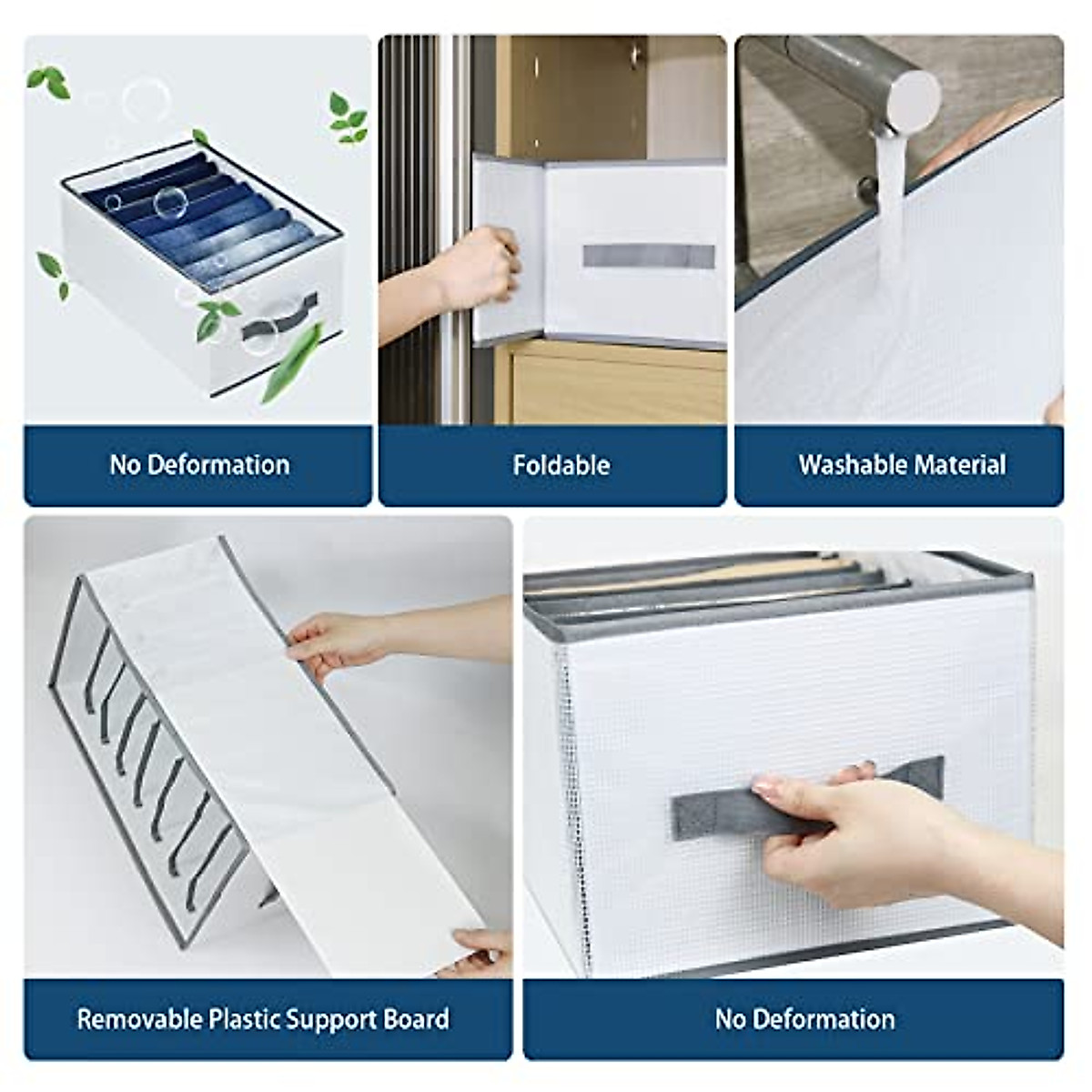 No Deformation

Foldable

Washable Material

Removable Plastic Support Board

No Deformation