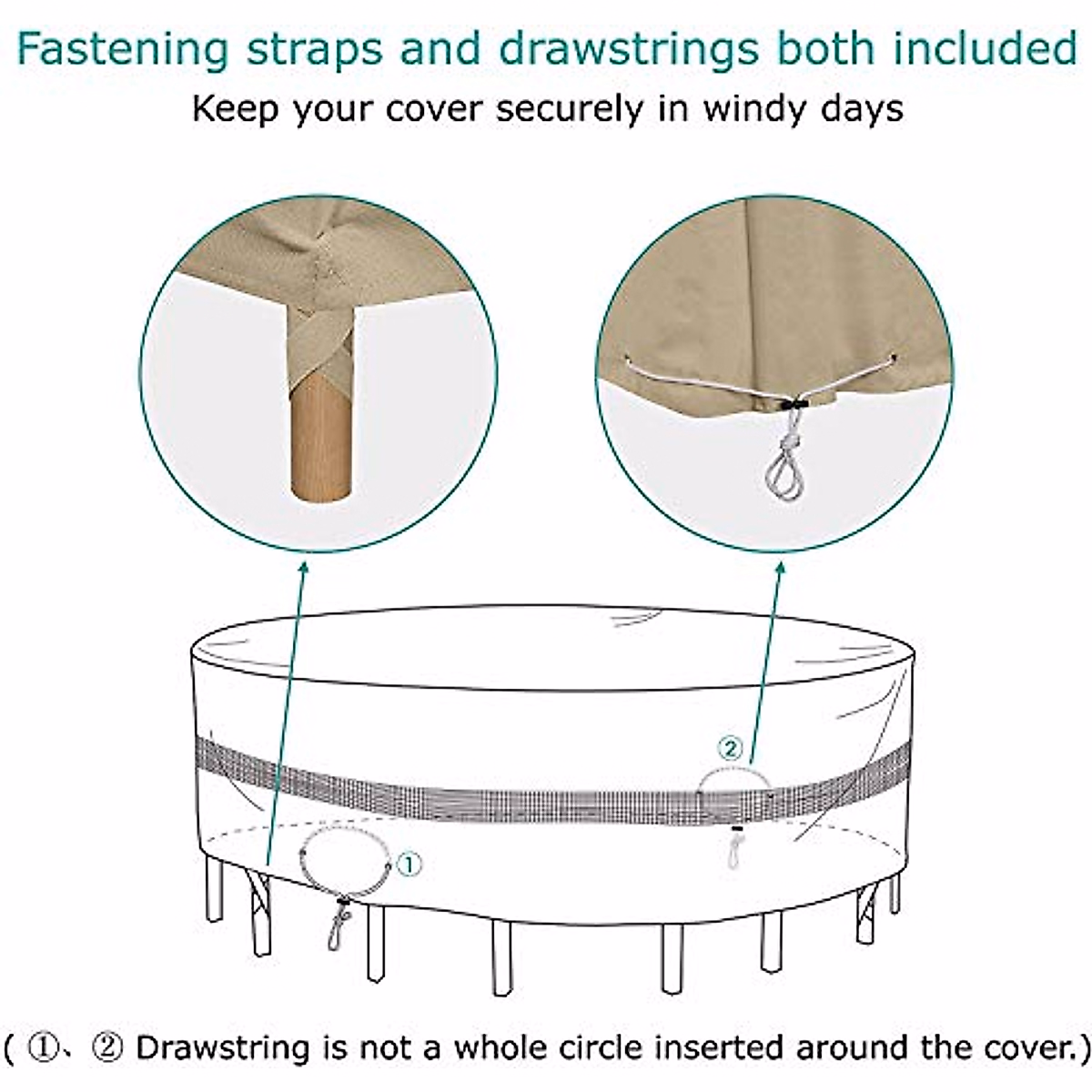 Fastening straps and drawstrings both included
Keep your cover securely in windy days

②

①

( ①、② Drawstring is not a whole circle inserted around the cover.)