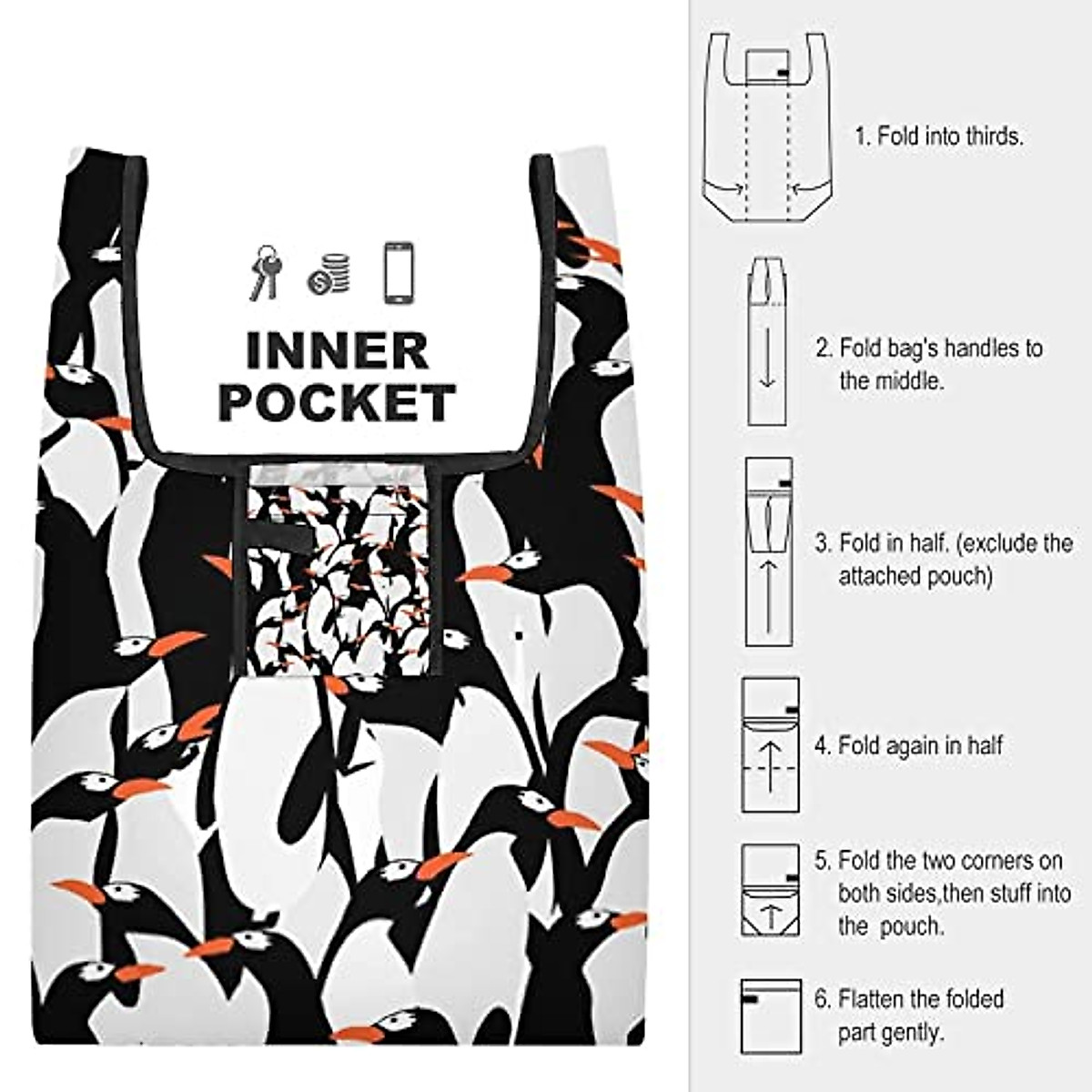 INNER POCKET

1. Fold into thirds.

2. Fold bag's handles to the middle.

3. Fold in half. (exclude the attached pouch)

4. Fold again in half

5. Fold the two corners on both sides,then stuff into the pouch.

6. Flatten the folded part gently.