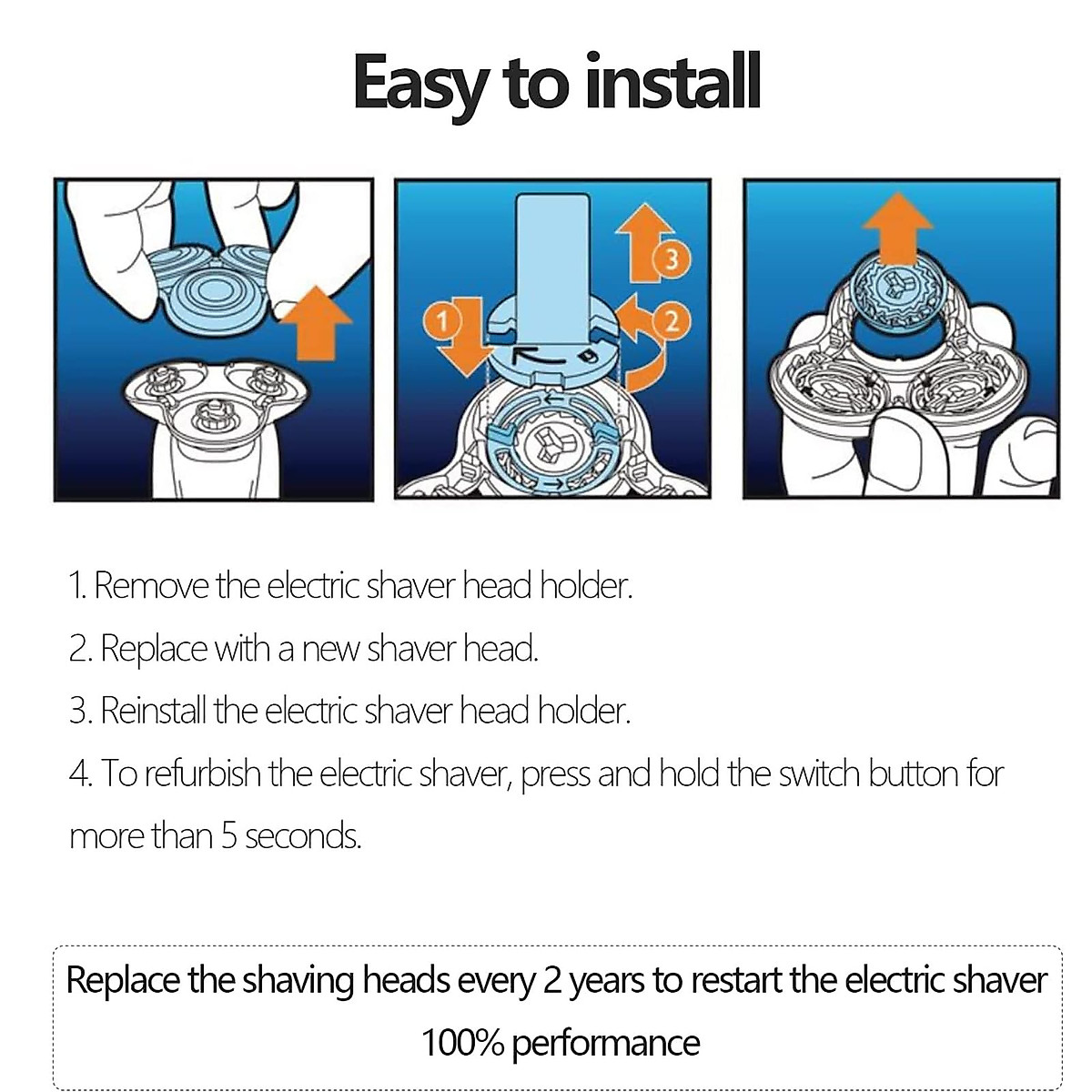 Easy to install

1 2 3

1. Remove the electric shaver head holder.
2. Replace with a new shaver head.
3. Reinstall the electric shaver head holder.
4. To refurbish the electric shaver, press and hold the switch button for more than 5 seconds.

Replace the shaving heads every 2 years to restart the electric shaver 100% performance