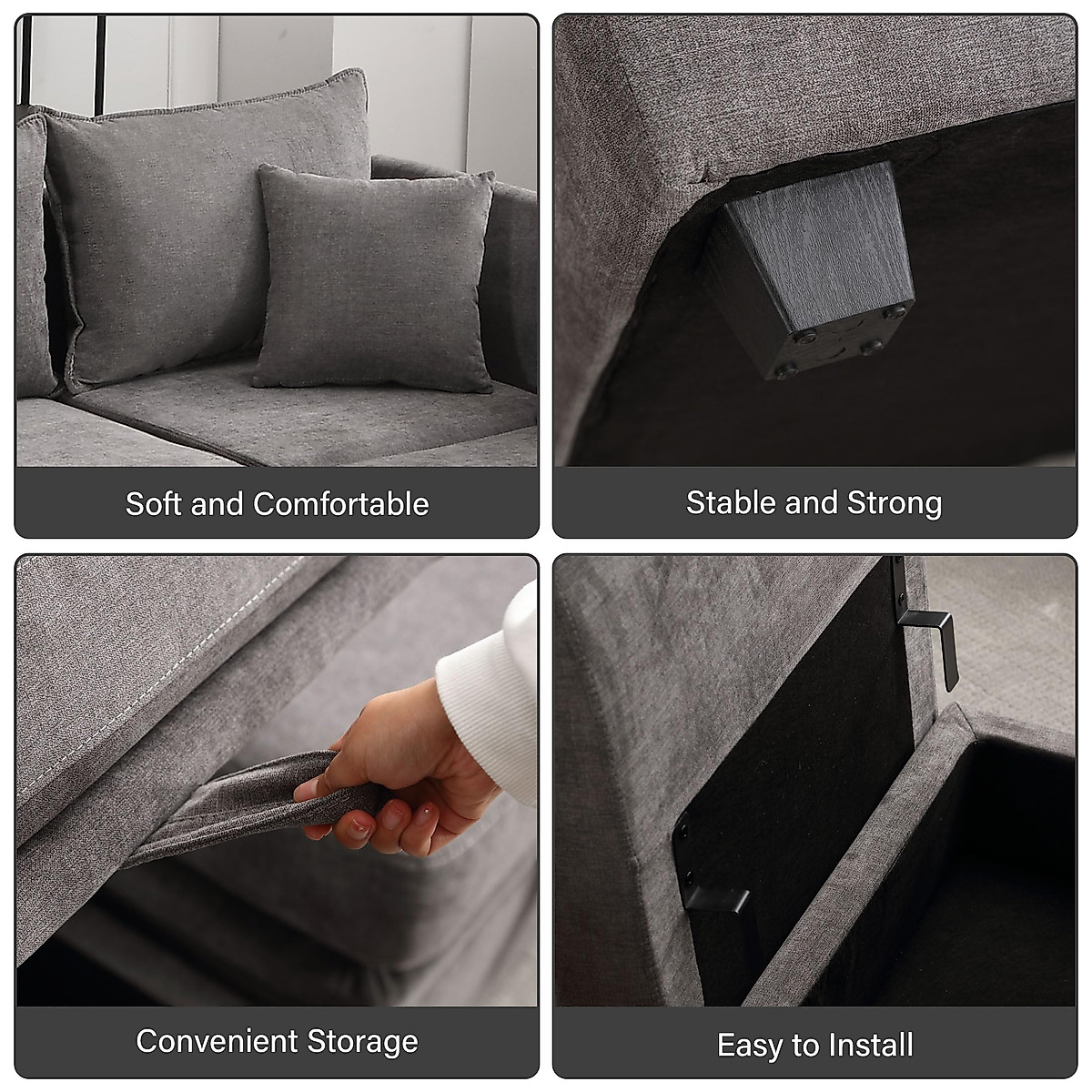 Soft and Comfortable

Stable and Strong

Convenient Storage

Easy to Install