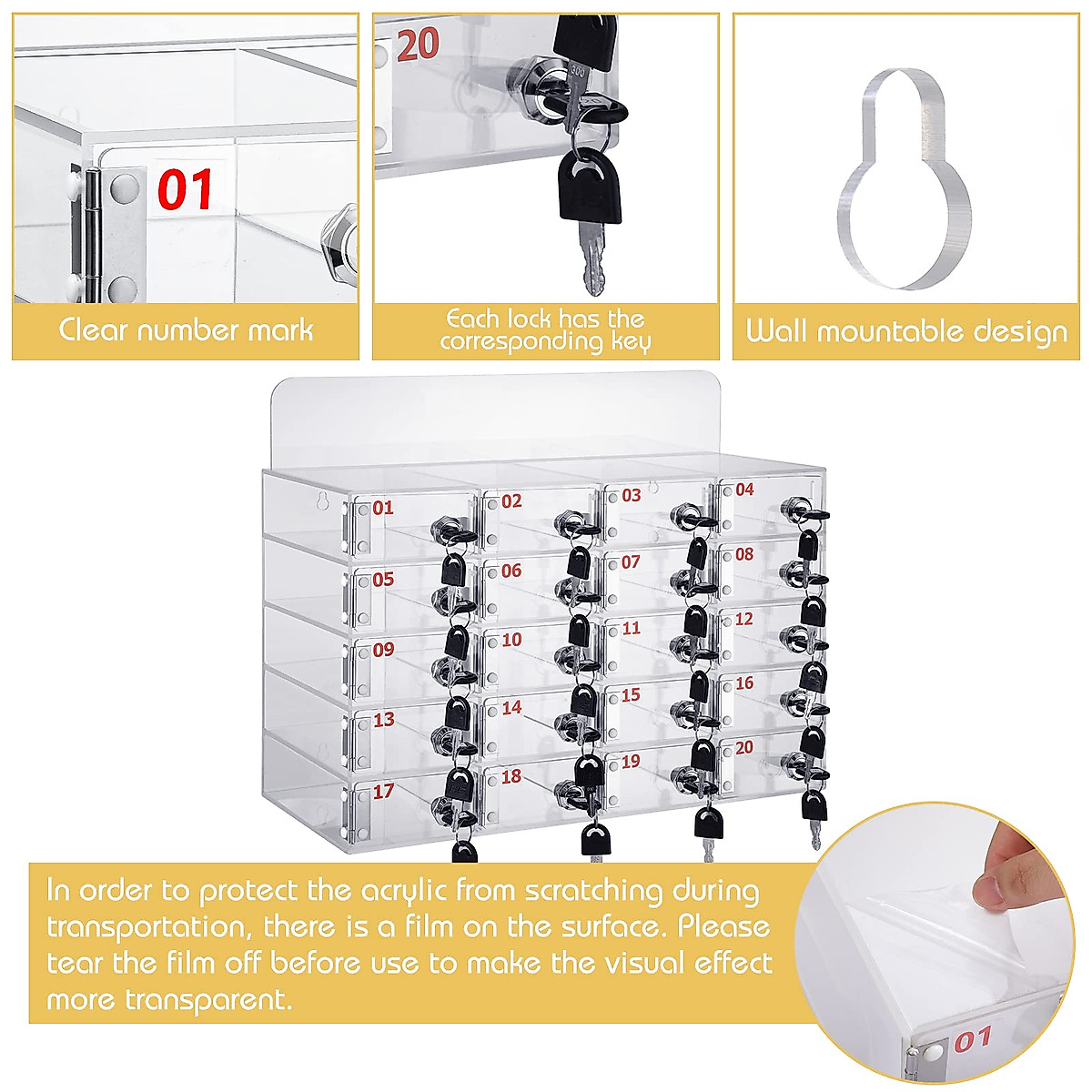 01

Clear number mark

20

Each lock has the corresponding key

Wall mountable design

01 02 03 04
05 06 07 08
09 10 11 12
13 14 15 16
17 18 19 20

In order to protect the acrylic from scratching during transportation, there is a film on the surface. Please tear the film off before use to make the visual effect more transparent.

01