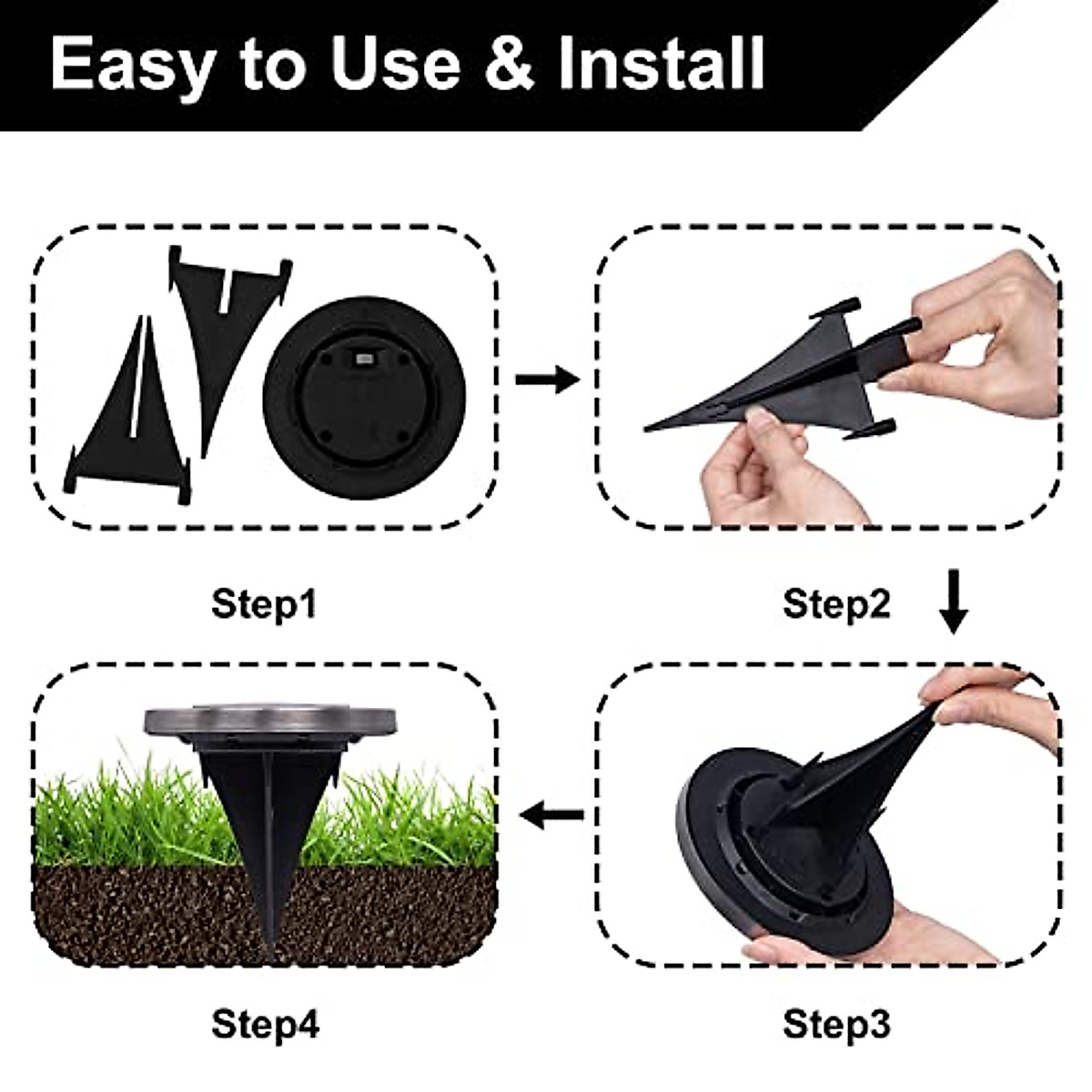 Easy to Use & Install

Step1

Step2

Step4

Step3