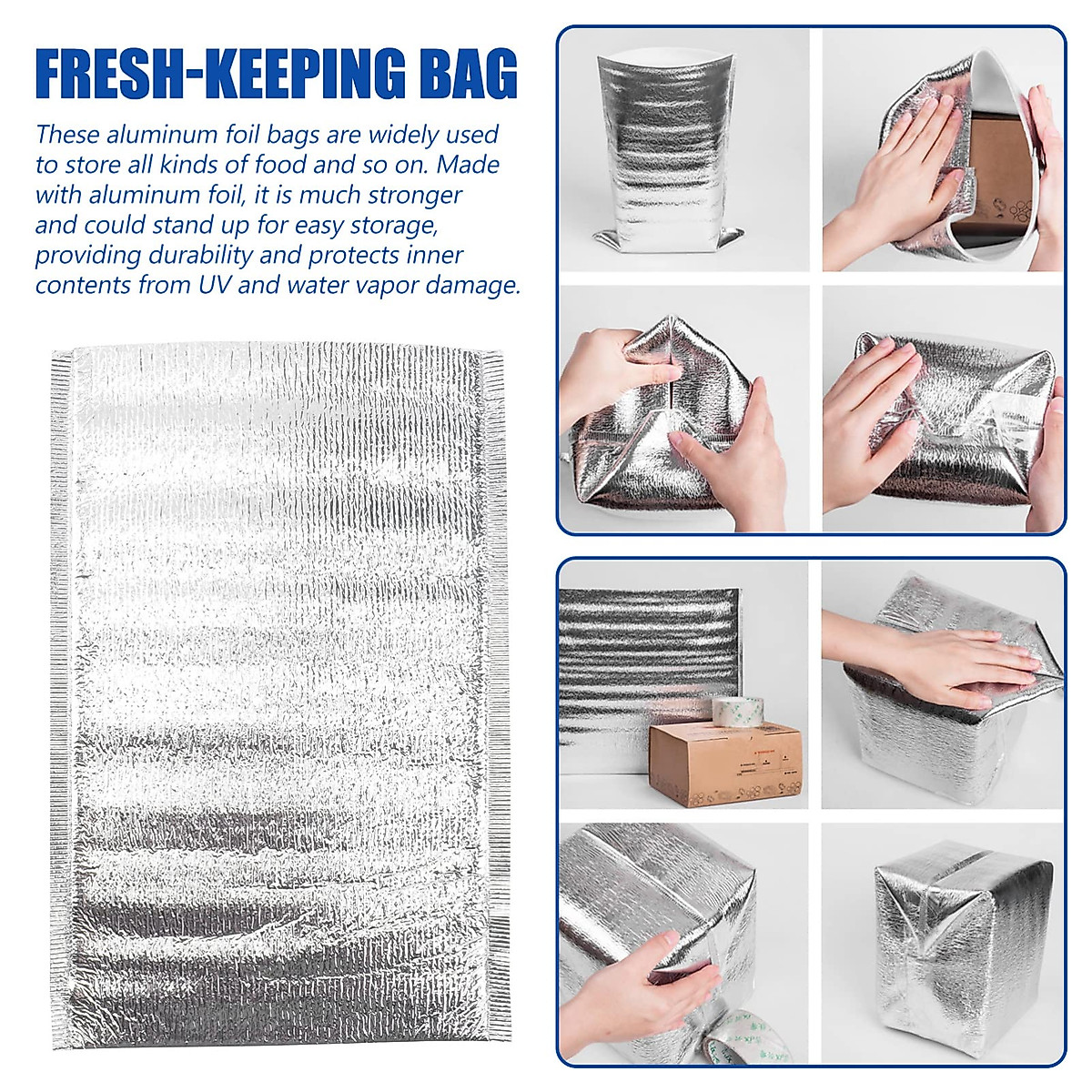 FRESH-KEEPING BAG

These aluminum foil bags are widely used to store all kinds of food and so on. Made with aluminum foil, it is much stronger and could stand up for easy storage, providing durability and protects inner contents from UV and water vapor damage.