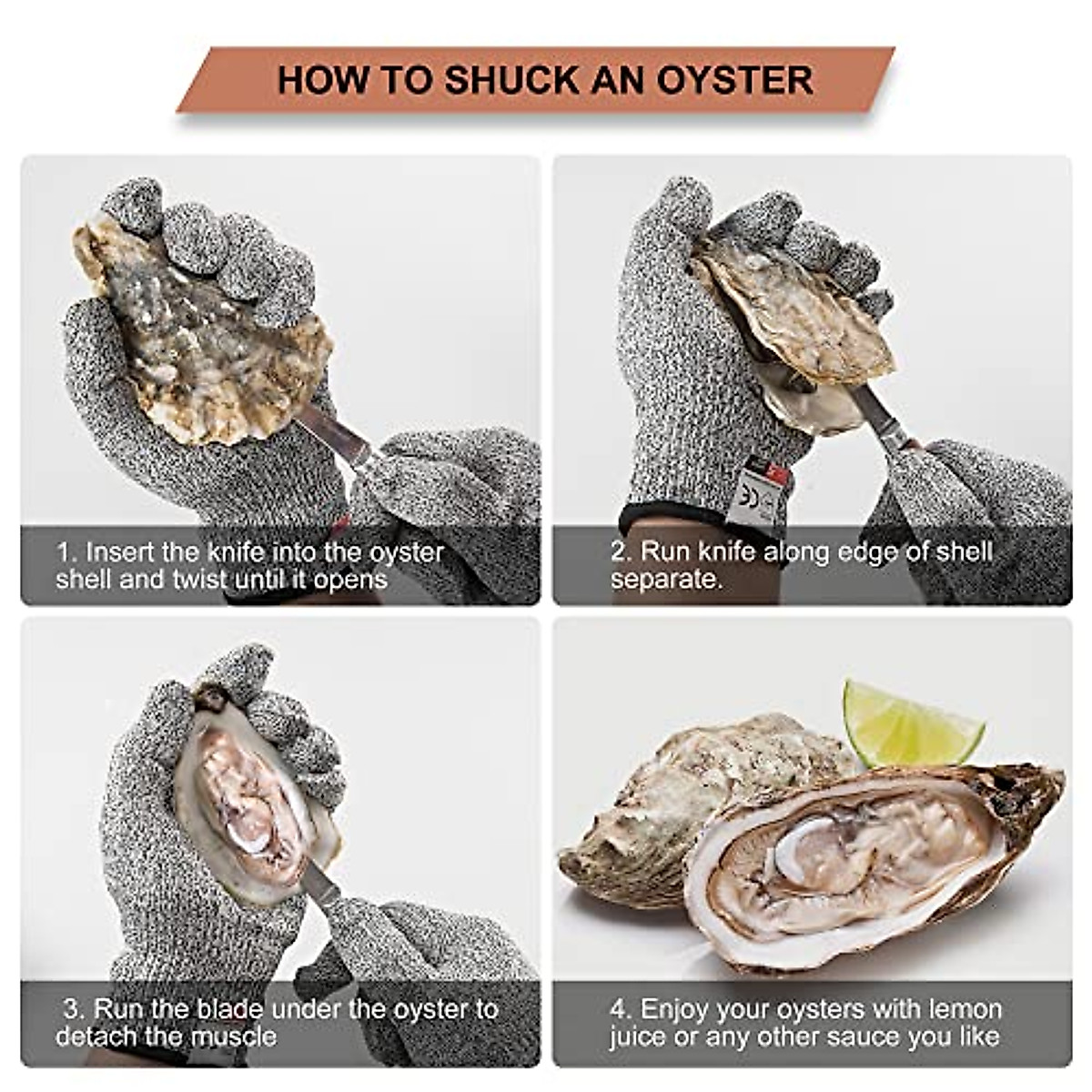 HOW TO SHUCK AN OYSTER

1. Insert the knife into the oyster shell and twist until it opens

2. Run knife along edge of shell separate.

3. Run the blade under the oyster to detach the muscle

4. Enjoy your oysters with lemon juice or any other sauce you like