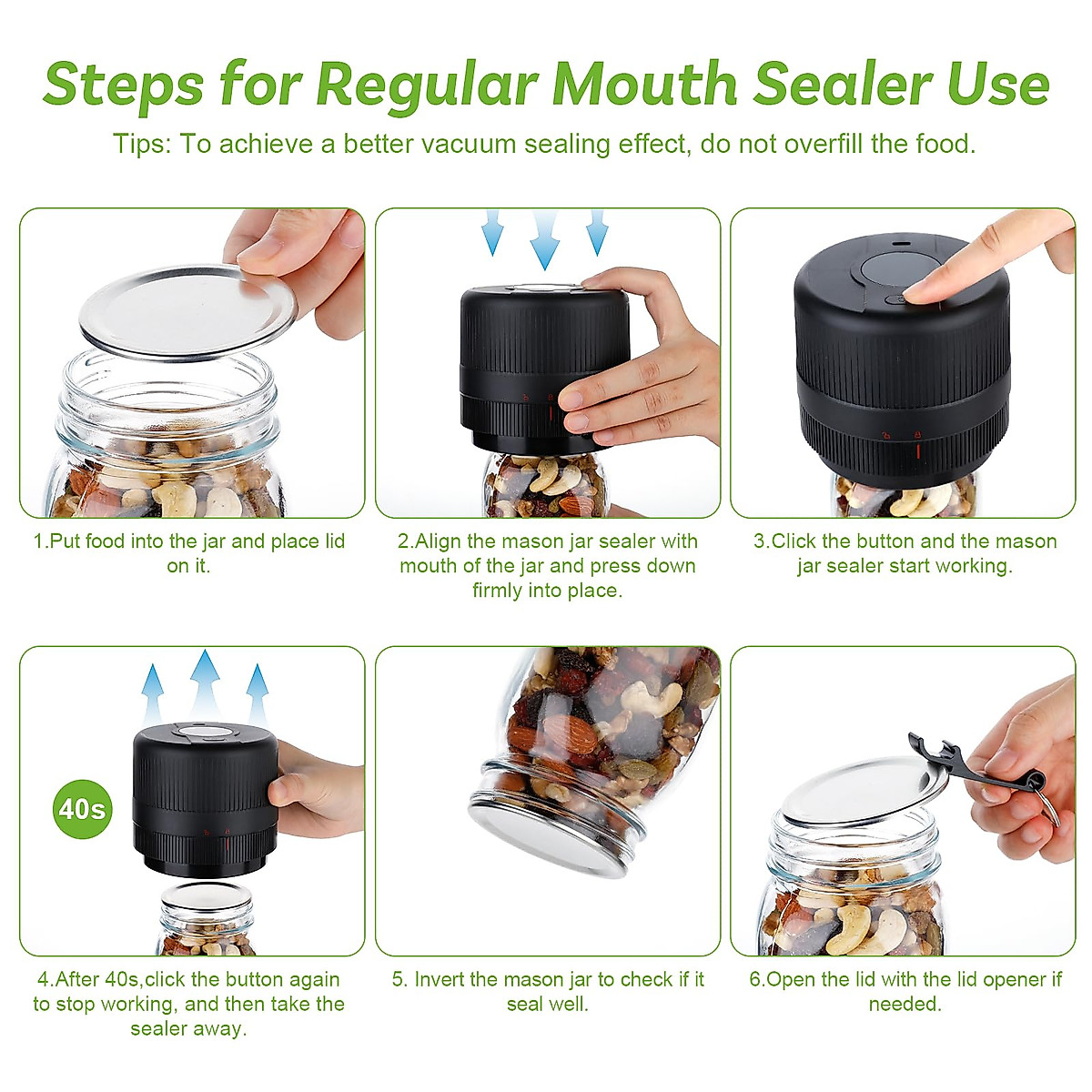 Steps for Regular Mouth Sealer Use

Tips: To achieve a better vacuum sealing effect, do not overfill the food.

1.Put food into the jar and place lid on it.

2.Align the mason jar sealer with mouth of the jar and press down firmly into place.

3.Click the button and the mason jar sealer start working.

40s

4.After 40s,click the button again to stop working, and then take the sealer away.

5. Invert the mason jar to check if it seal well.

6.Open the lid with the lid opener if needed.