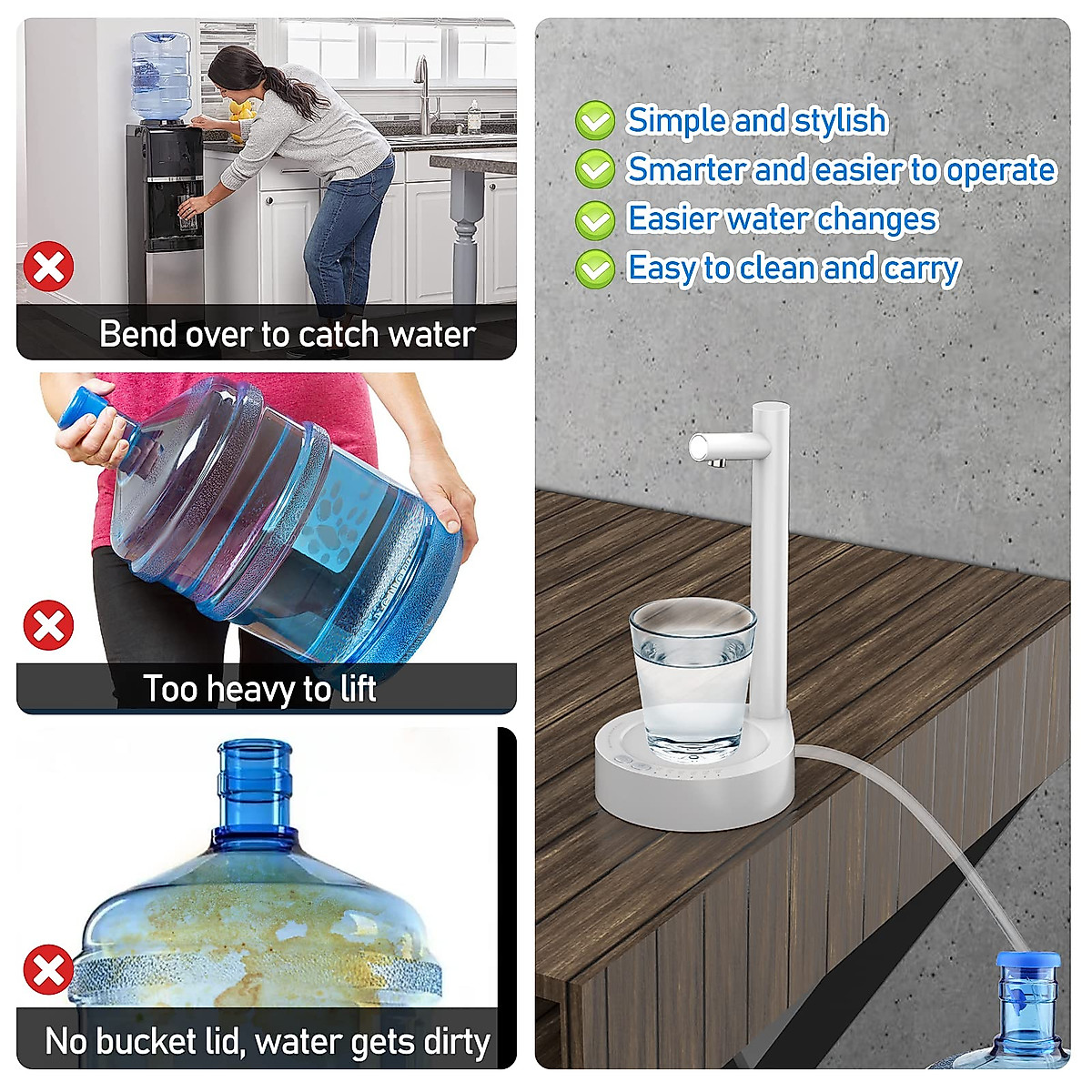 Bend over to catch water

Too heavy to lift

No bucket lid, water gets dirty

Simple and stylish
Smarter and easier to operate
Easier water changes
Easy to clean and carry