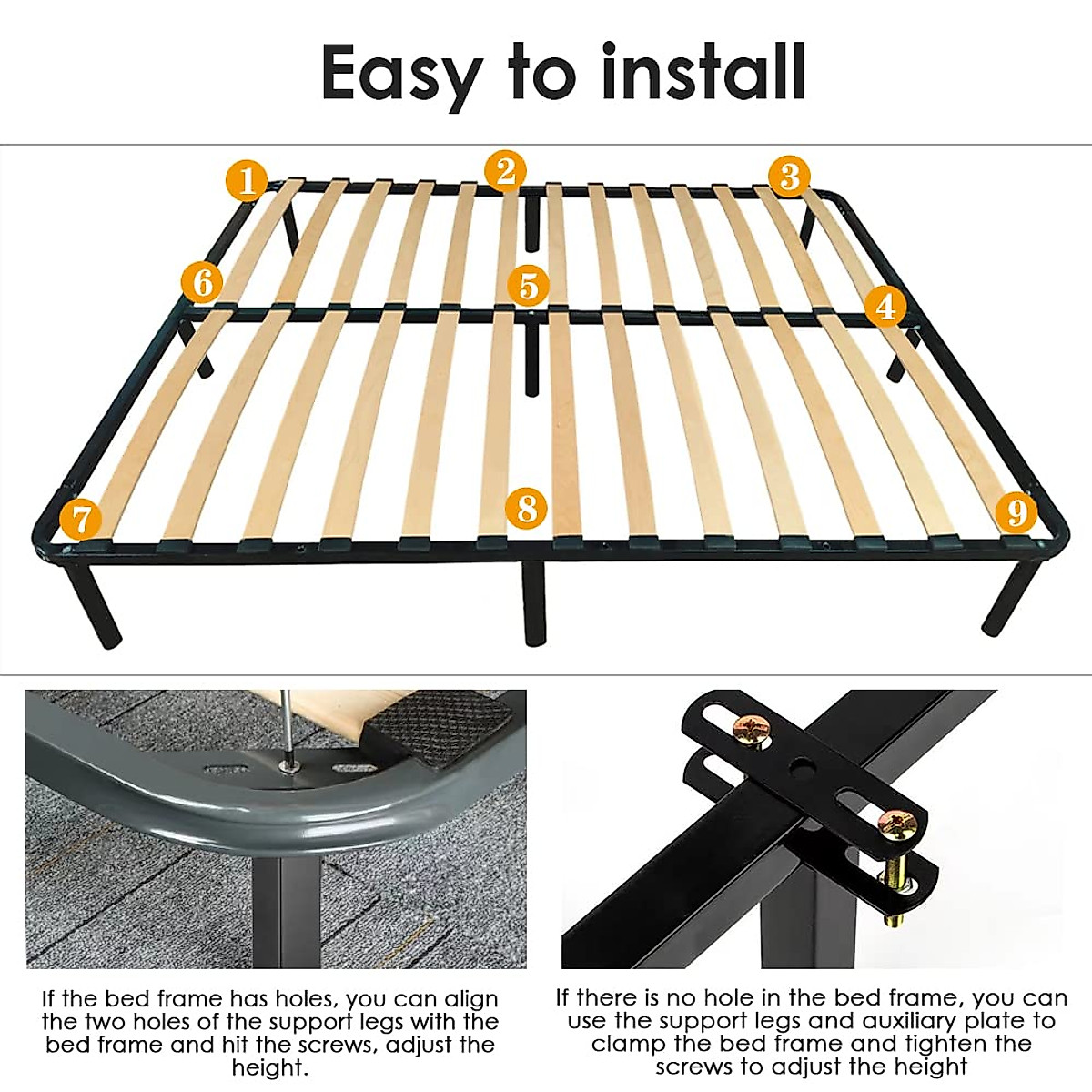 Easy to install

1
2
3
6
5
4
7
8
9

If the bed frame has holes, you can align the two holes of the support legs with the bed frame and hit the screws, adjust the height.

If there is no hole in the bed frame, you can use the support legs and auxiliary plate to clamp the bed frame and tighten the screws to adjust the height