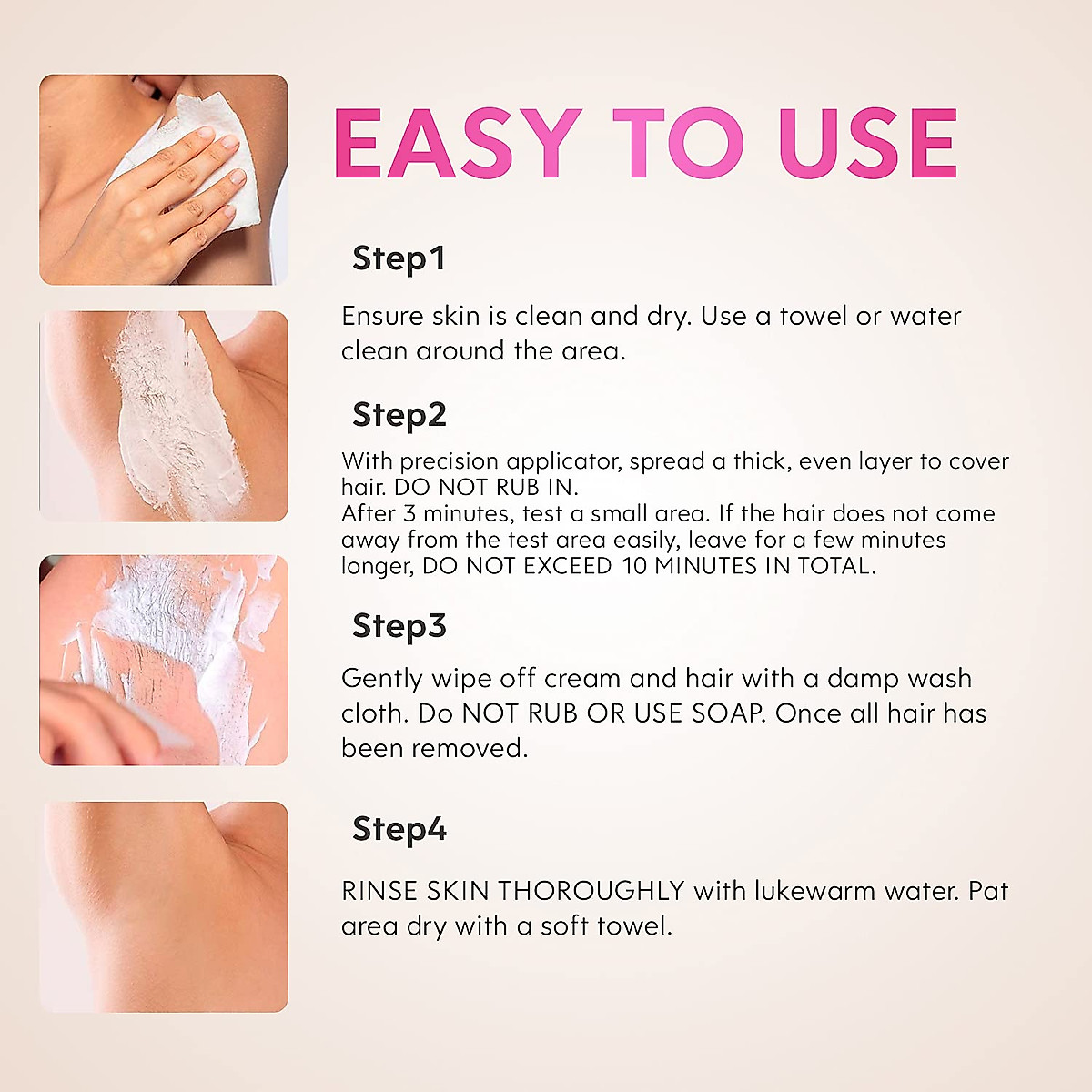 EASY TO USE

Step1

Ensure skin is clean and dry. Use a towel or water clean around the area.

Step2

With precision applicator, spread a thick, even layer to cover hair. DO NOT RUB IN.
After 3 minutes, test a small area. If the hair does not come away from the test area easily, leave for a few minutes longer, DO NOT EXCEED 10 MINUTES IN TOTAL.

Step3

Gently wipe off cream and hair with a damp wash cloth. Do NOT RUB OR USE SOAP. Once all hair has been removed.

Step4

RINSE SKIN THOROUGHLY with lukewarm water. Pat area dry with a soft towel.