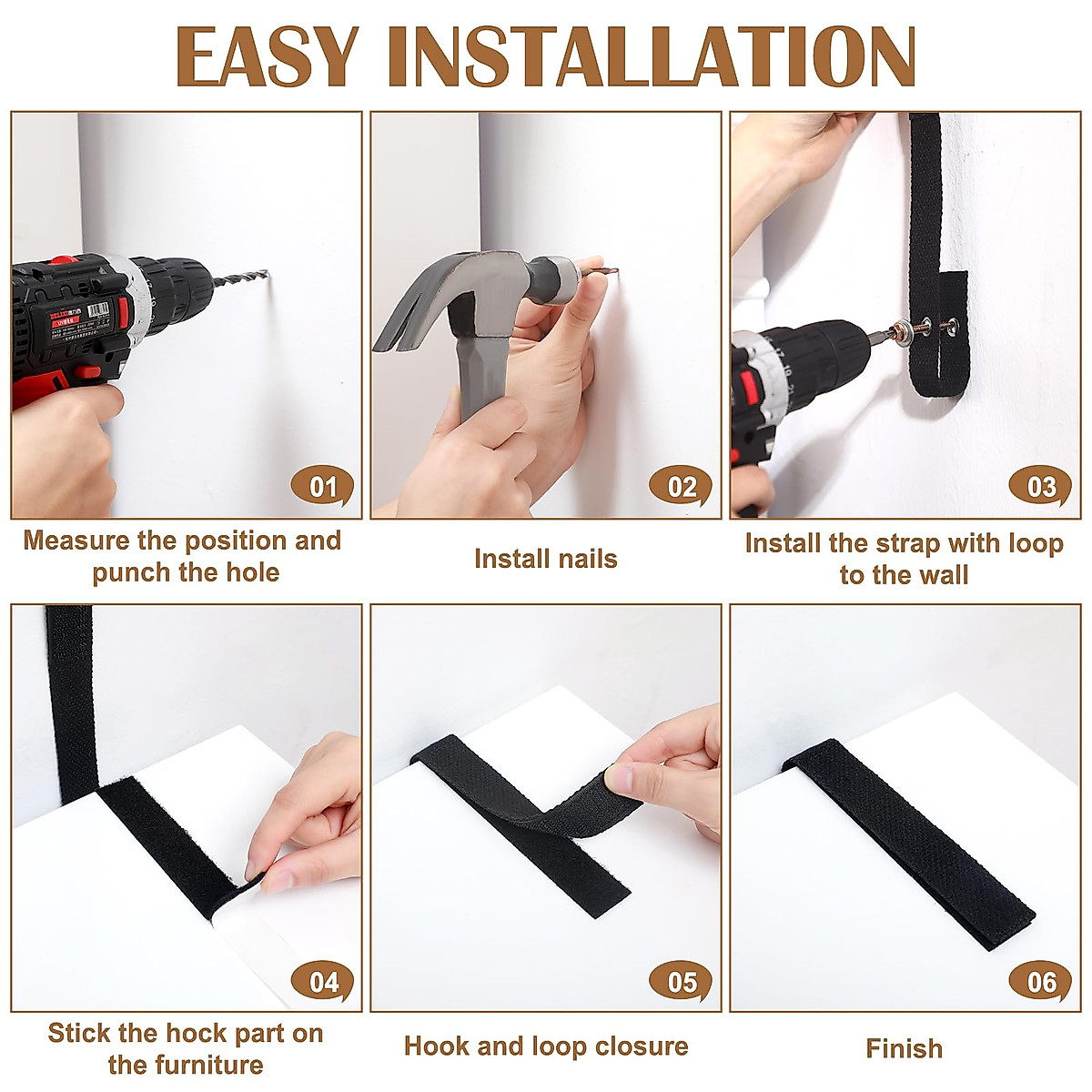 EASY INSTALLATION

01

Measure the position and punch the hole

02

Install nails

03

Install the strap with loop to the wall

04

Stick the hock part on the furniture

05

Hook and loop closure

06

Finish