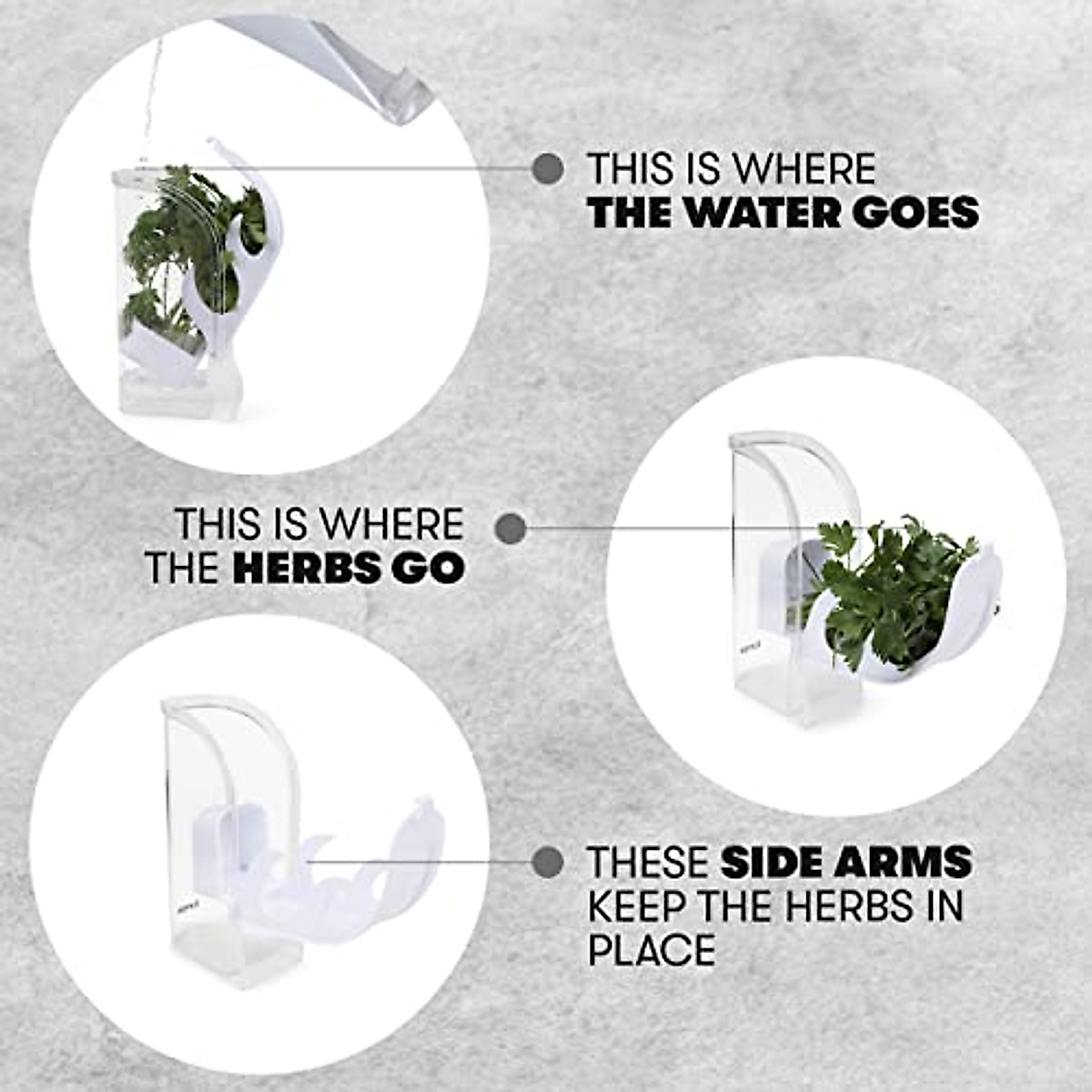 THIS IS WHERE THE WATER GOES

THIS IS WHERE THE HERBS GO

THESE SIDE ARMS KEEP THE HERBS IN PLACE