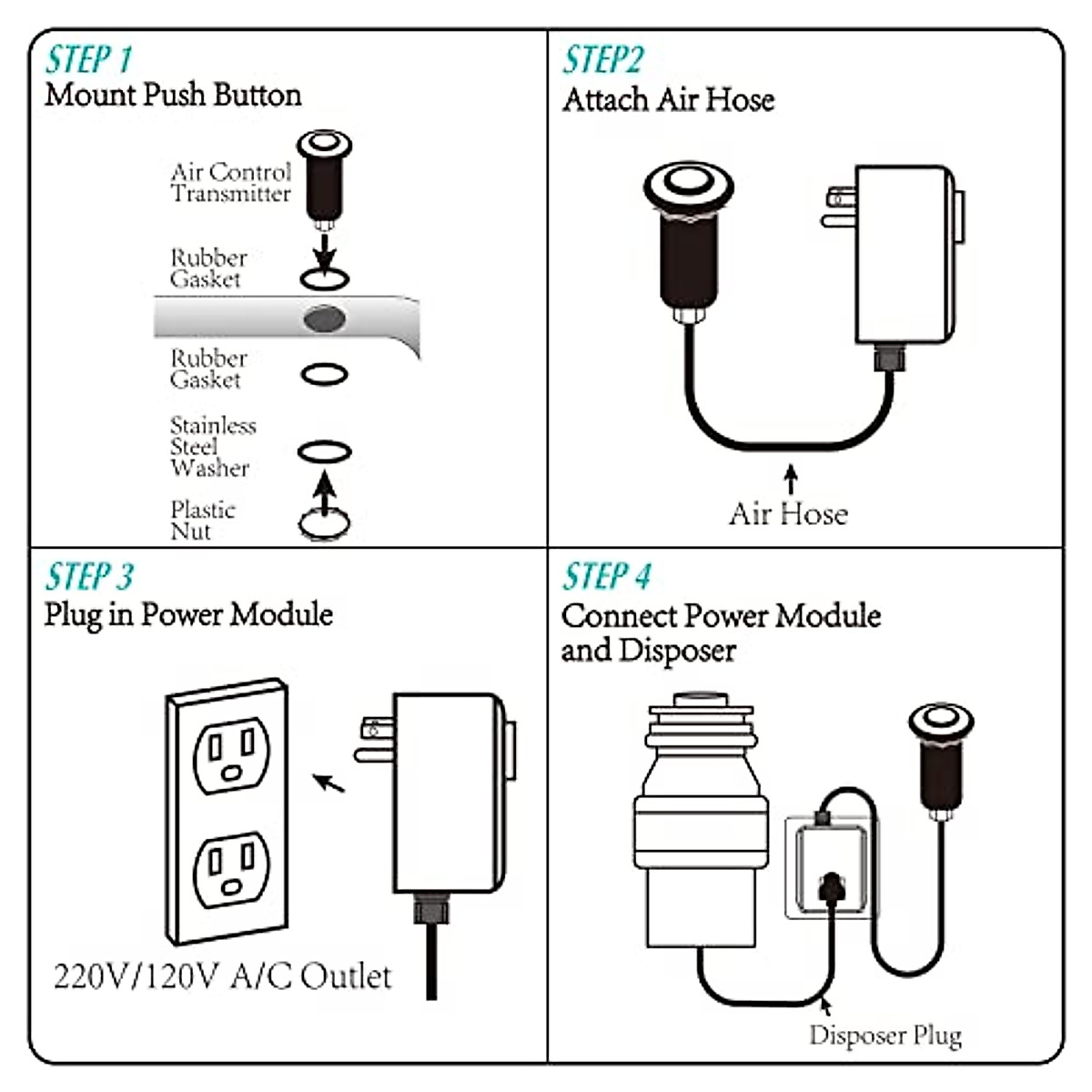 STEP 1
Mount Push Button

Air Control Transmitter

Rubber Gasket

Rubber Gasket

Stainless Steel Washer

Plastic Nut

STEP2
Attach Air Hose

Air Hose

STEP 3
Plug in Power Module

220V/120V A/C Outlet

STEP 4
Connect Power Module and Disposer

Disposer Plug