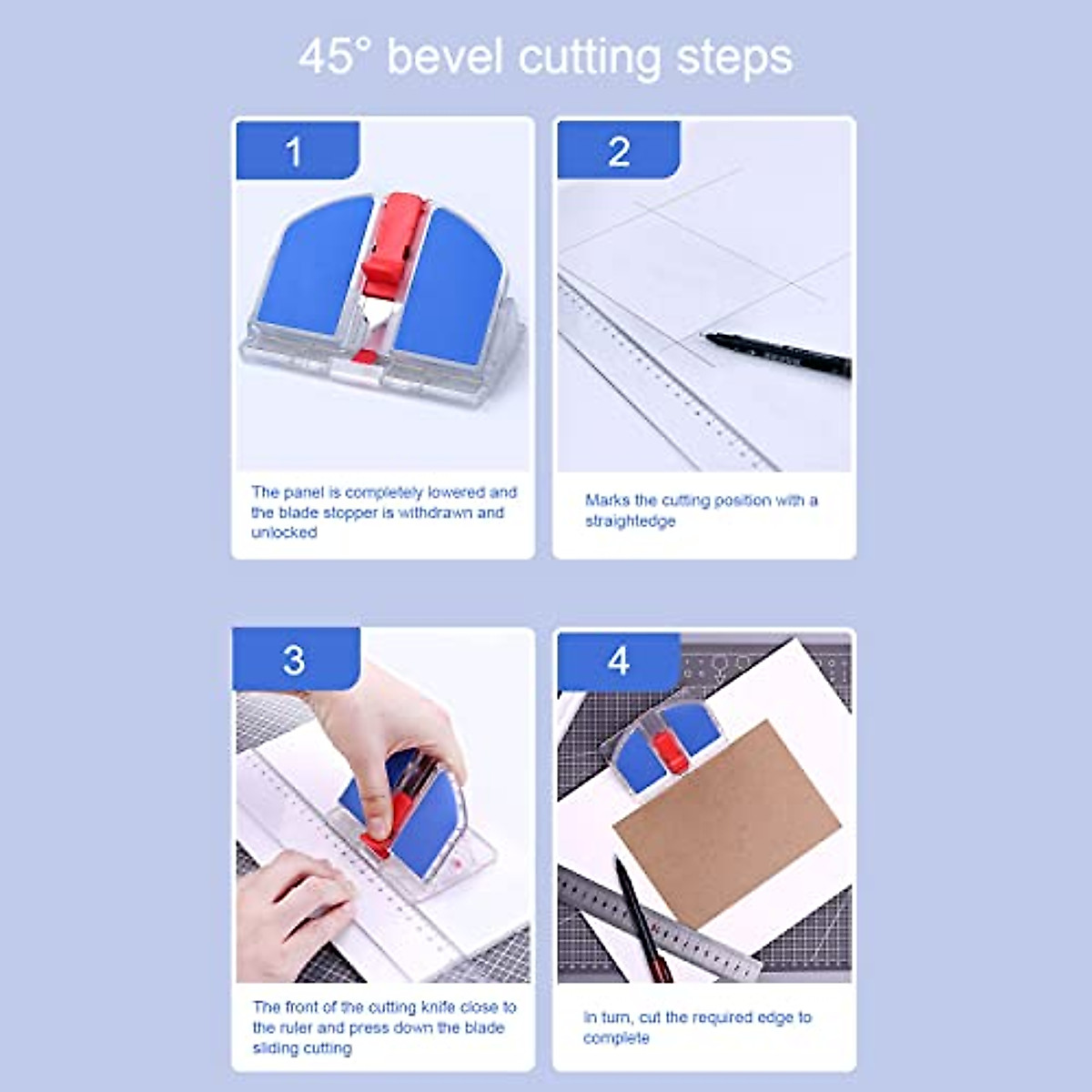 45° bevel cutting steps

1

The panel is completely lowered and the blade stopper is withdrawn and unlocked

2

Marks the cutting position with a straightedge

3

The front of the cutting knife close to the ruler and press down the blade sliding cutting

4

In turn, cut the required edge to complete