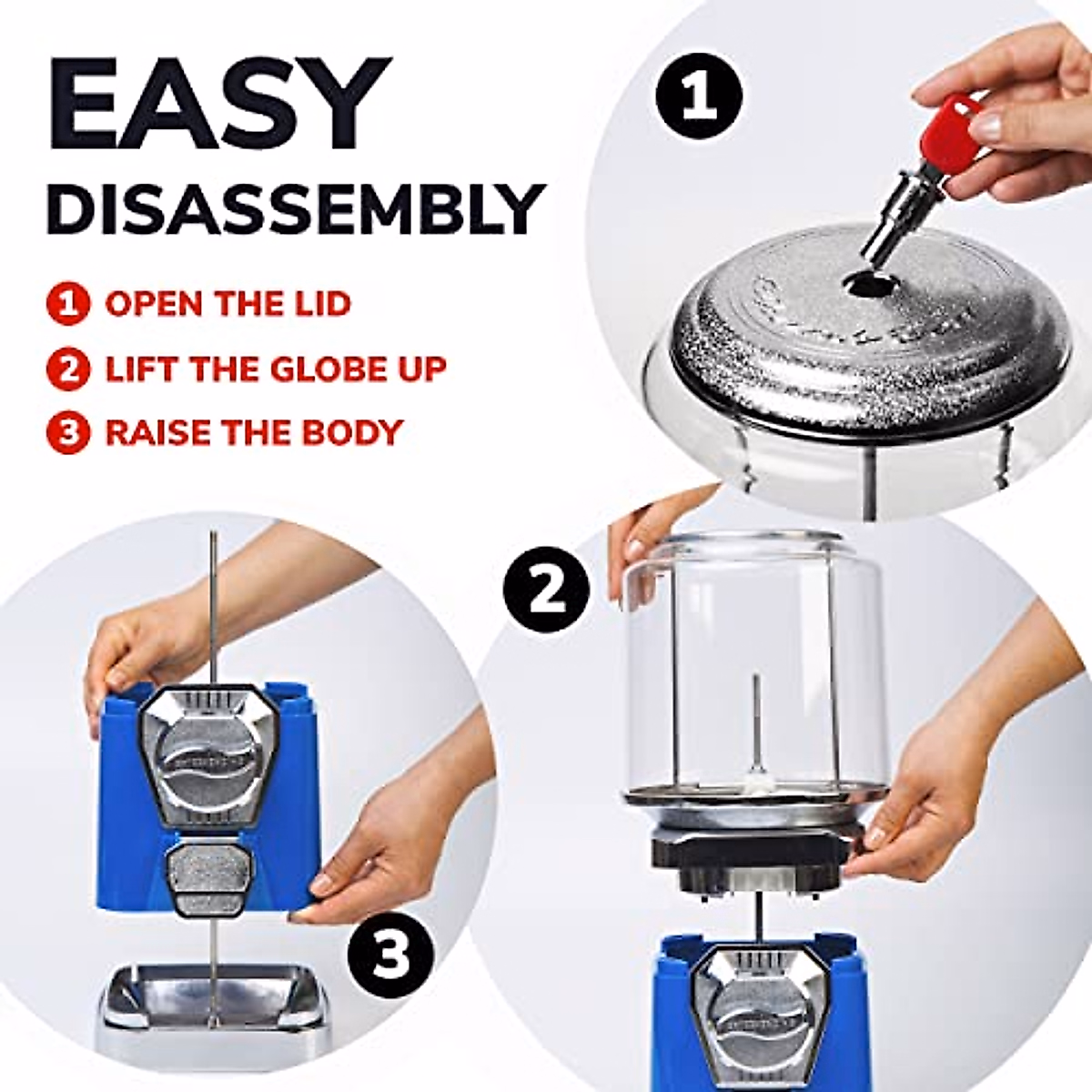 EASY DISASSEMBLY

1 OPEN THE LID

2 LIFT THE GLOBE UP

3 RAISE THE BODY

1

2

3