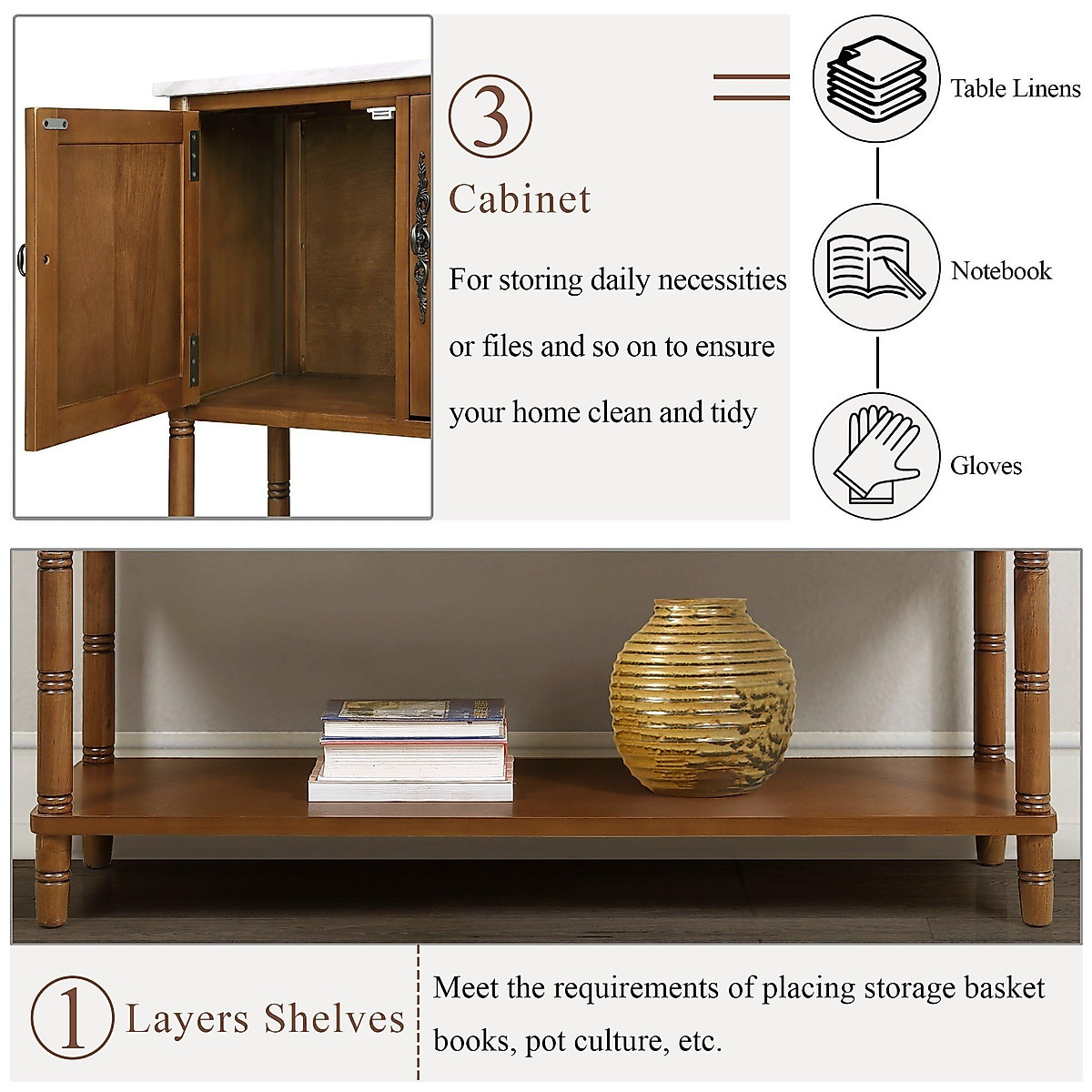 3

Cabinet

For storing daily necessities or files and so on to ensure your home clean and tidy

Table Linens

Notebook

Gloves

1 Layers Shelves

Meet the requirements of placing storage basket books, pot culture, etc.