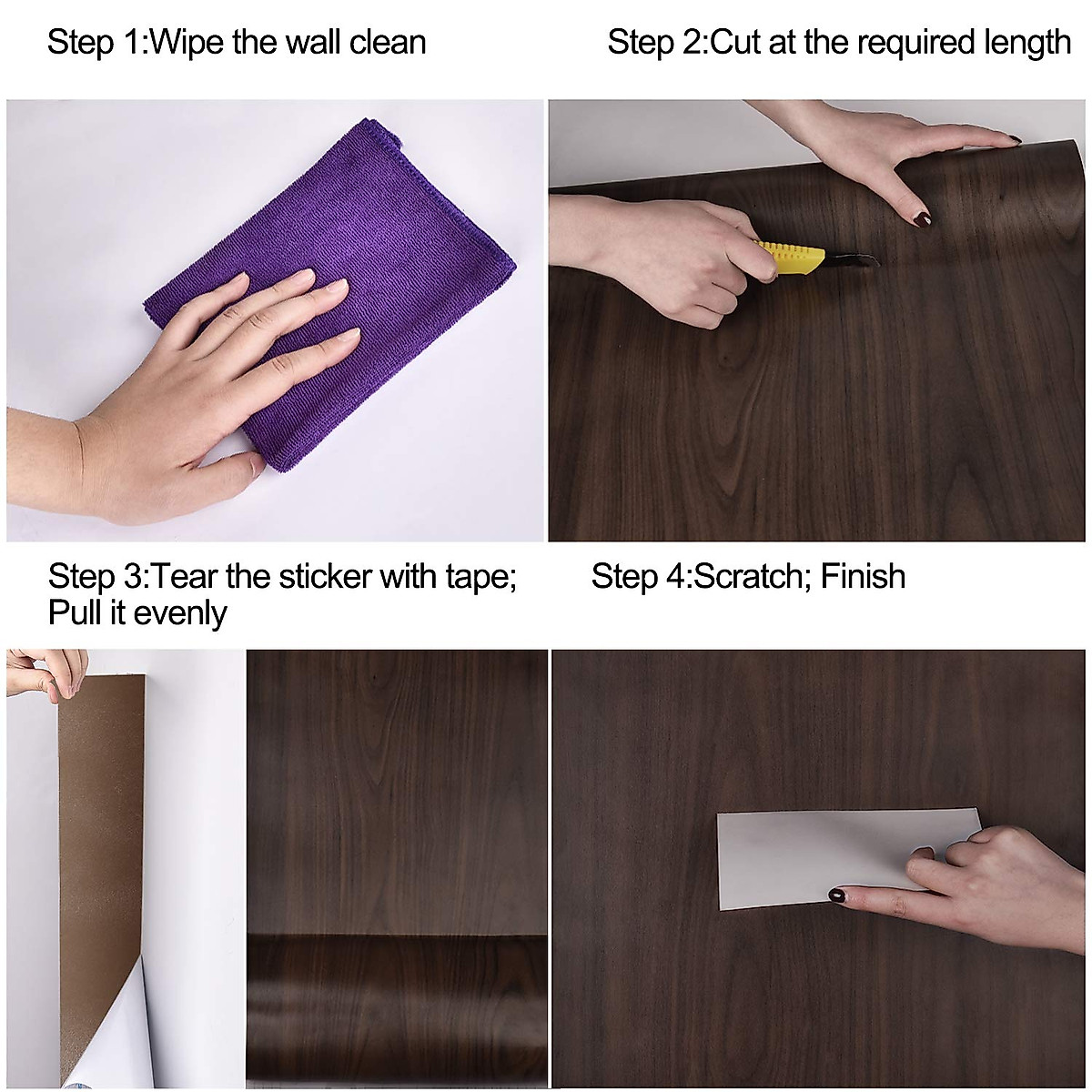 Step 1:Wipe the wall clean

Step 2:Cut at the required length

Step 3:Tear the sticker with tape; Pull it evenly

Step 4:Scratch; Finish