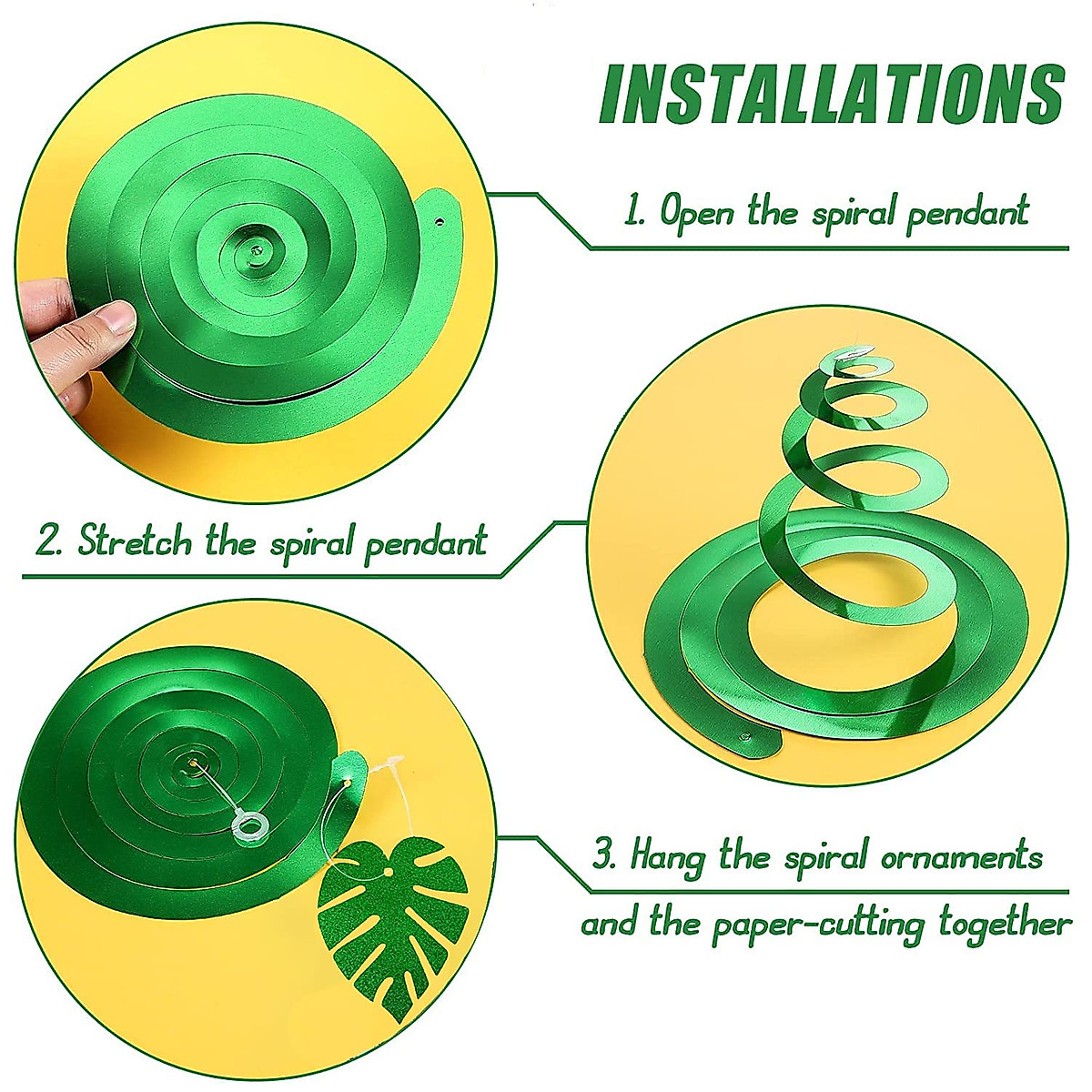 INSTALLATIONS

1. Open the spiral pendant

2. Stretch the spiral pendant

3. Hang the spiral ornaments and the paper-cutting together