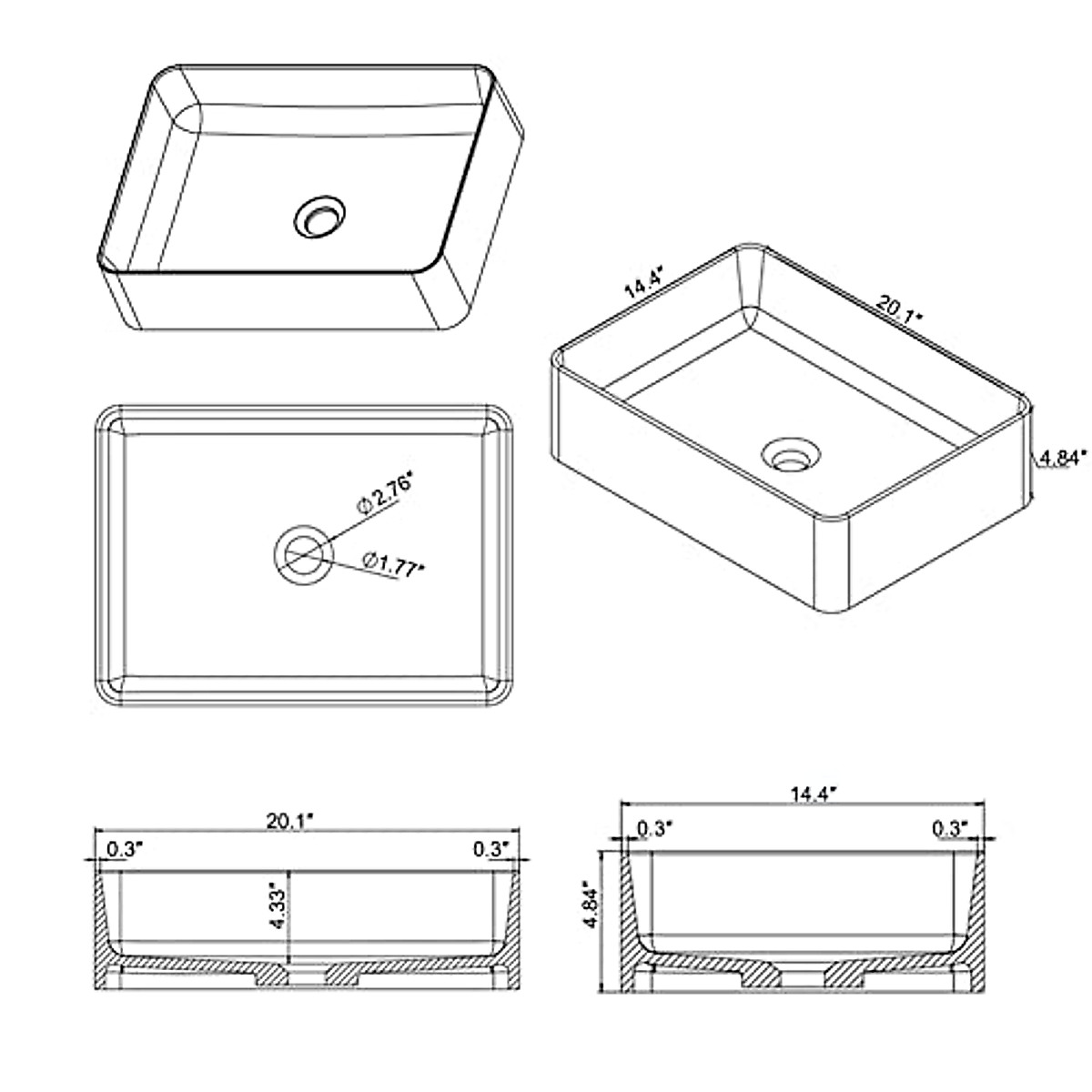 14.4"
20.1"
4.84"
Ø2.76"
Ø1.77"
20.1"
0.3"
0.3"
4.33"
14.4"
0.3"
0.3"
4.84"