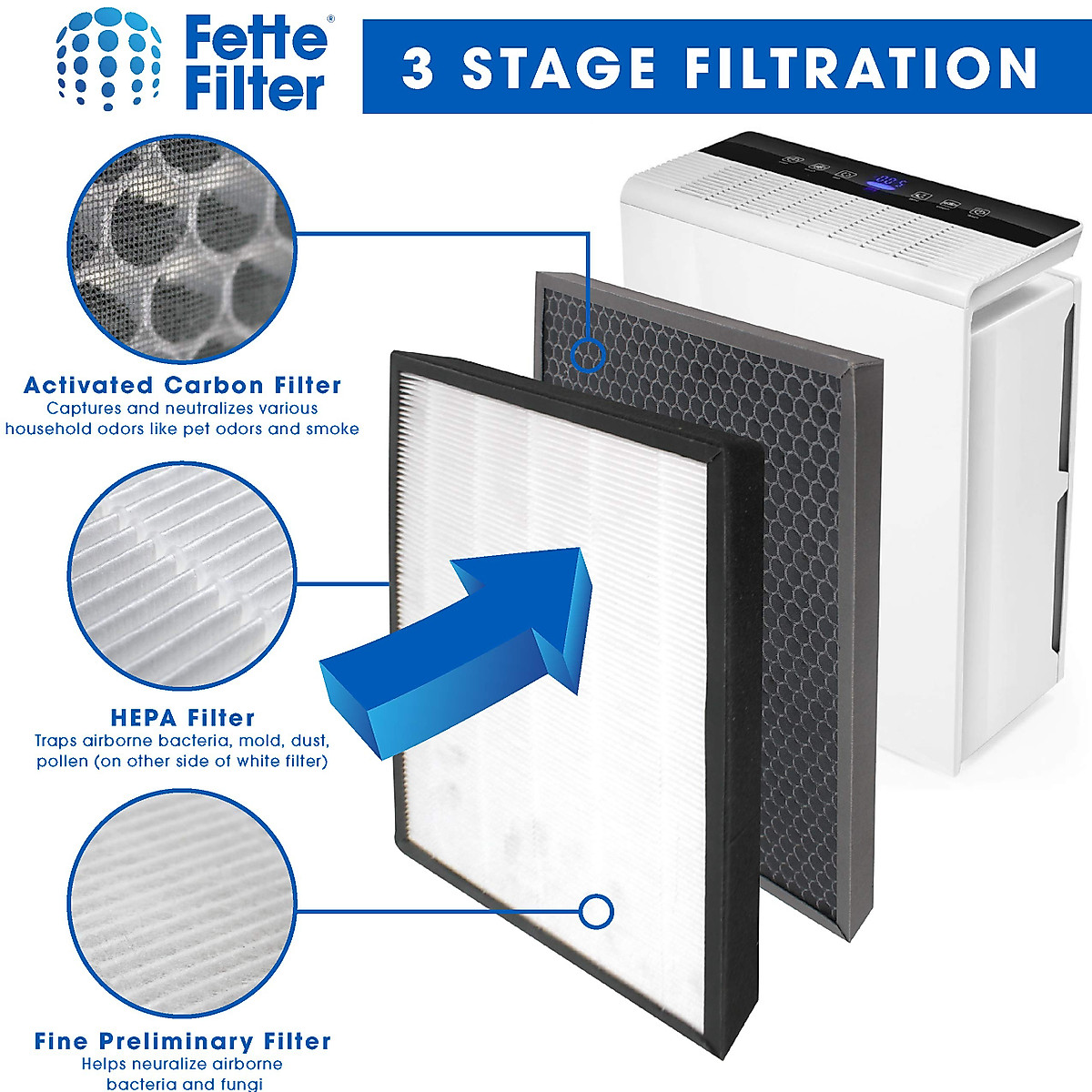 Fette Filter®

3 STAGE FILTRATION

Activated Carbon Filter
Captures and neutralizes various household odors like pet odors and smoke

HEPA Filter
Traps airborne bacteria, mold, dust, pollen (on other side of white filter)

Fine Preliminary Filter
Helps neuralize airborne bacteria and fungi