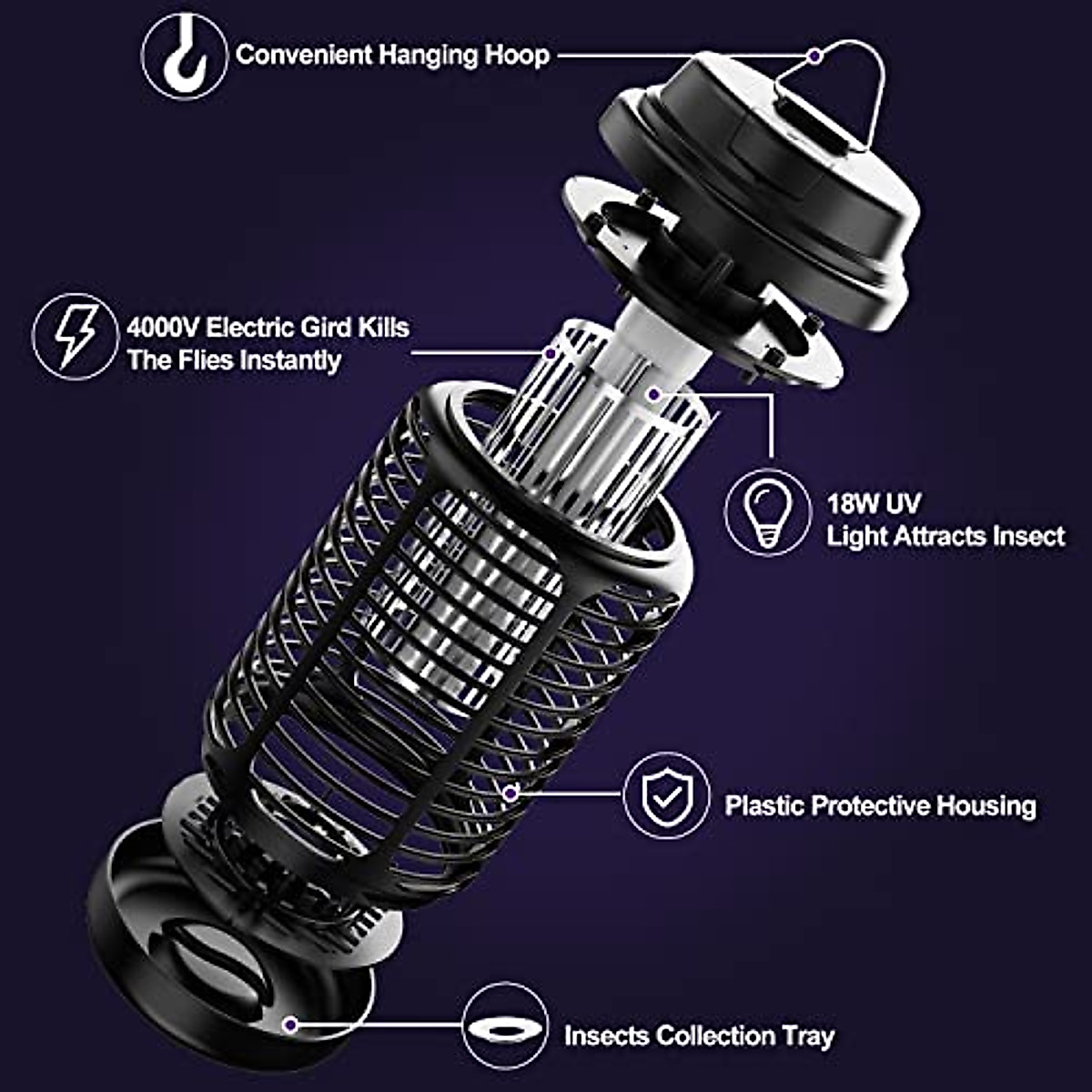 Convenient Hanging Hoop

4000V Electric Gird Kills The Flies Instantly

18W UV Light Attracts Insect

Plastic Protective Housing

Insects Collection Tray