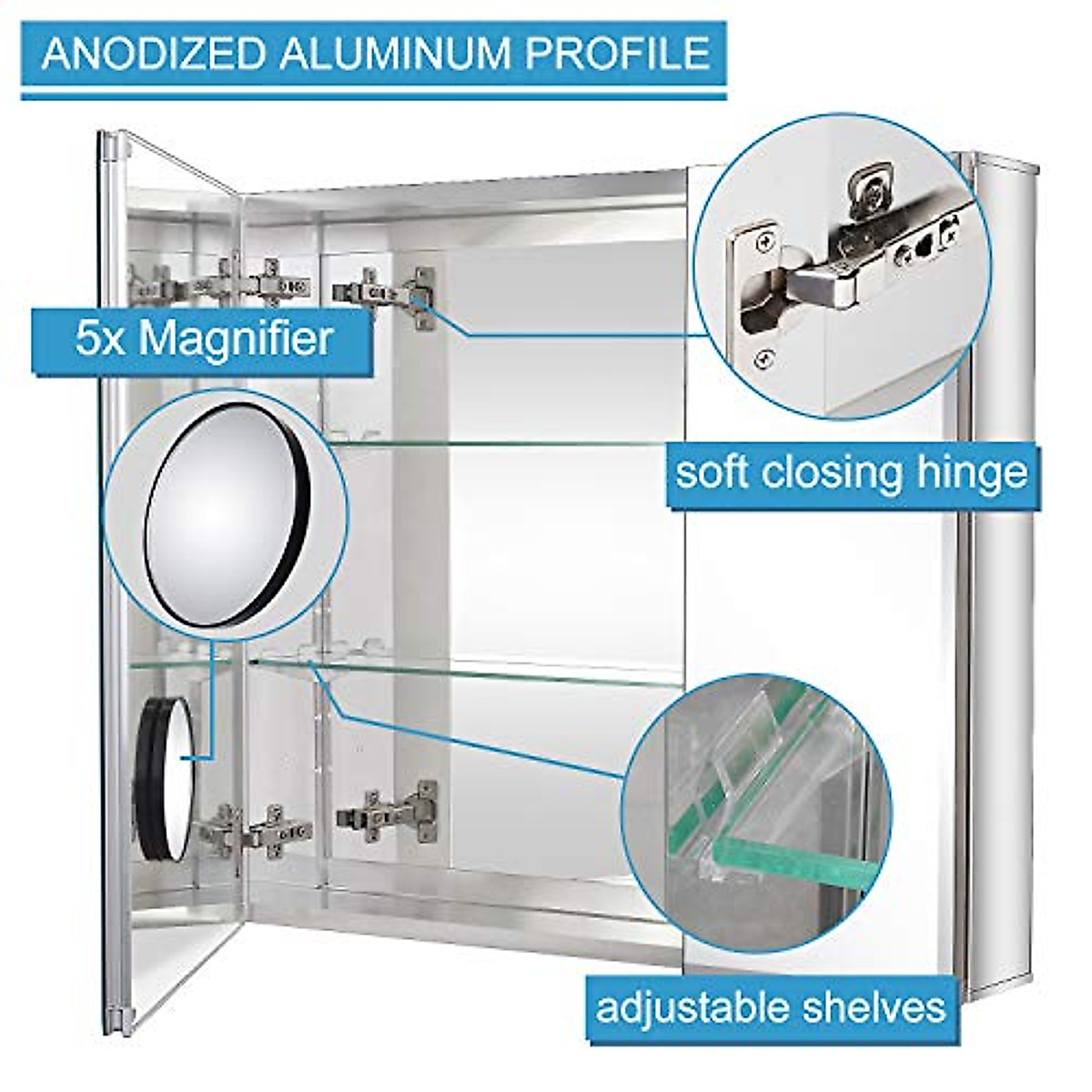 ANODIZED ALUMINUM PROFILE

5x Magnifier

soft closing hinge

adjustable shelves