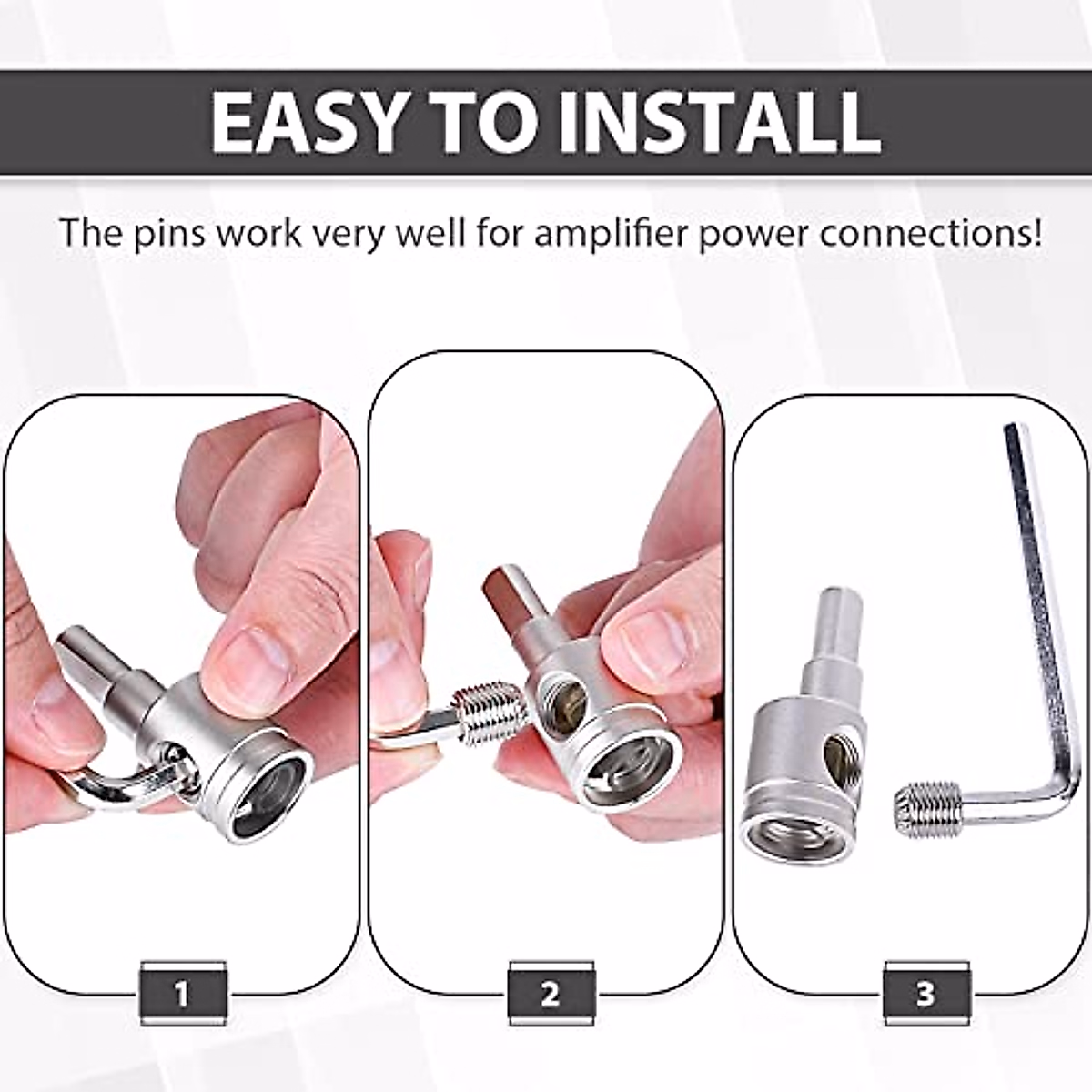 EASY TO INSTALL

The pins work very well for amplifier power connections!

1

2

3