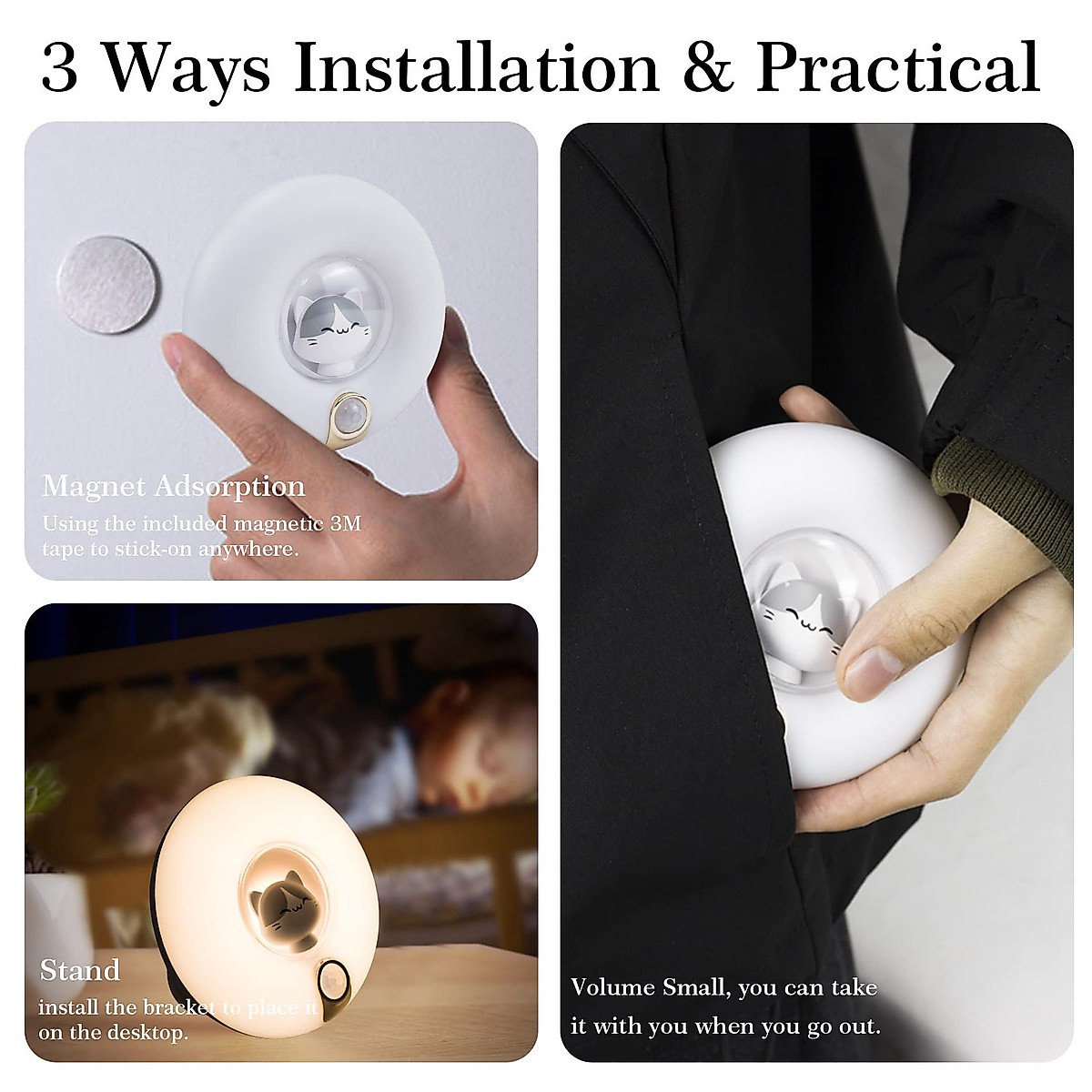 3 Ways Installation & Practical

Magnet Adsorption
Using the included magnetic 3M tape to stick-on anywhere.

Stand
install the bracket to place it on the desktop.

Volume Small, you can take it with you when you go out.