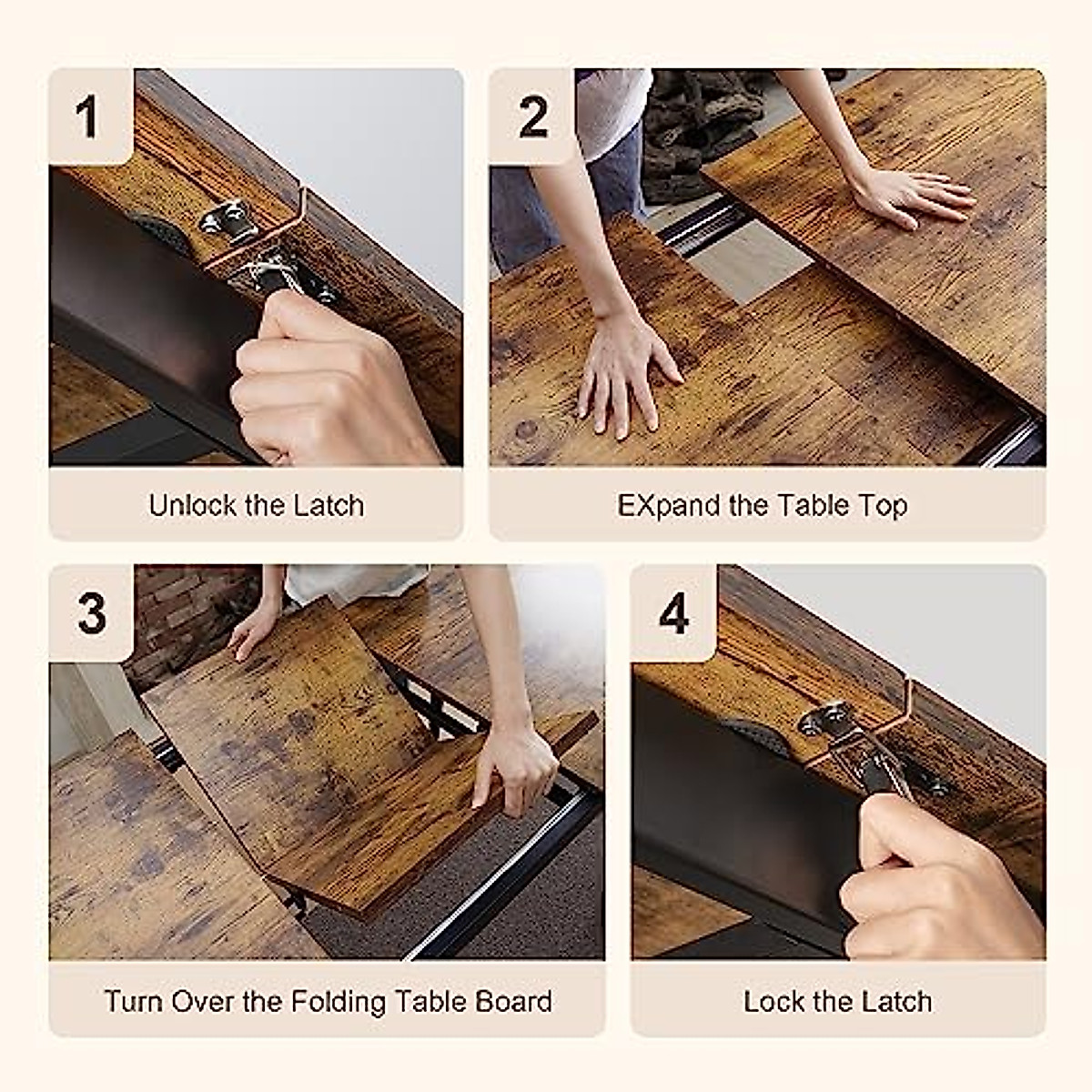 1

Unlock the Latch

2

EXpand the Table Top

3

Turn Over the Folding Table Board

4

Lock the Latch