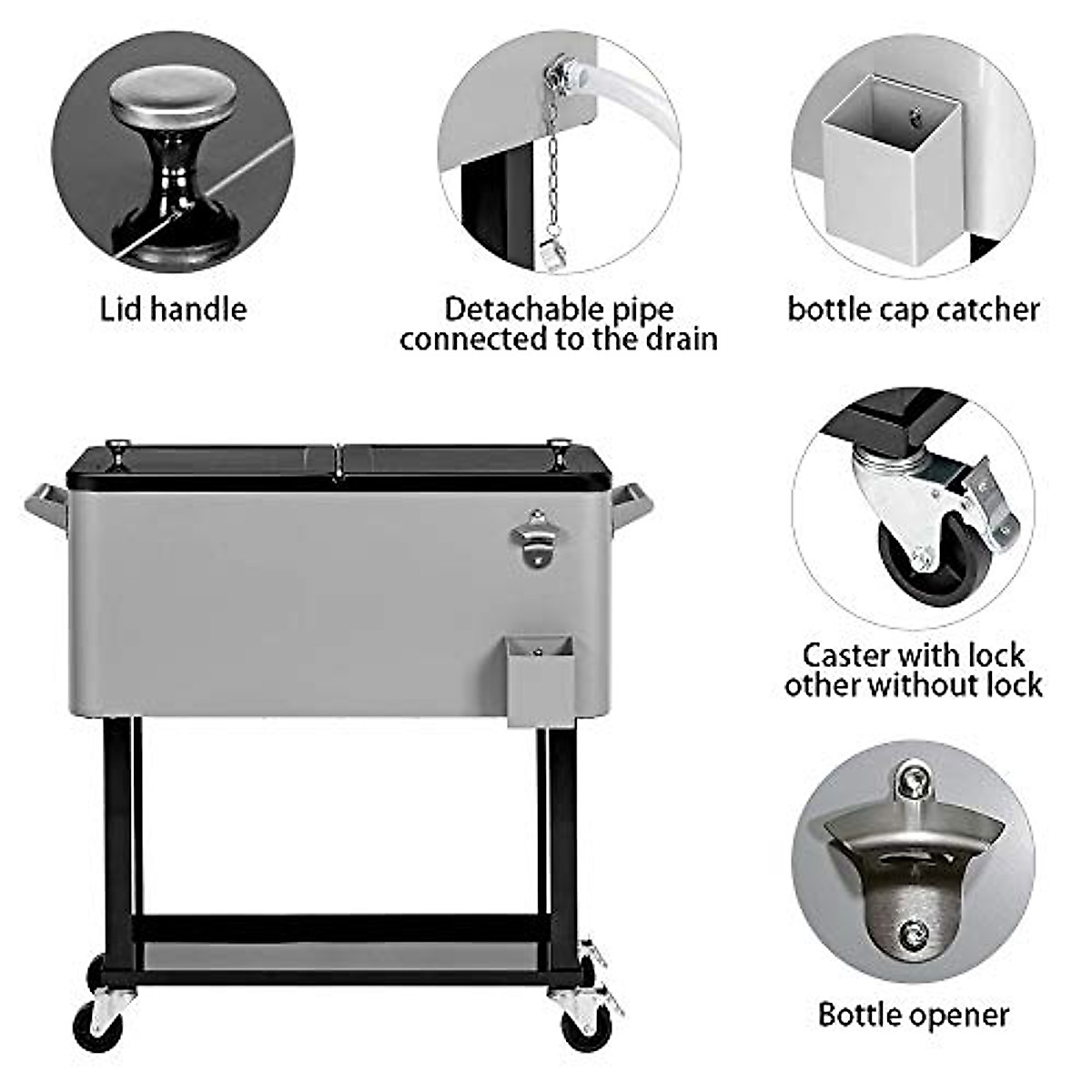 Lid handle

Detachable pipe connected to the drain

bottle cap catcher

Caster with lock other without lock

Bottle opener