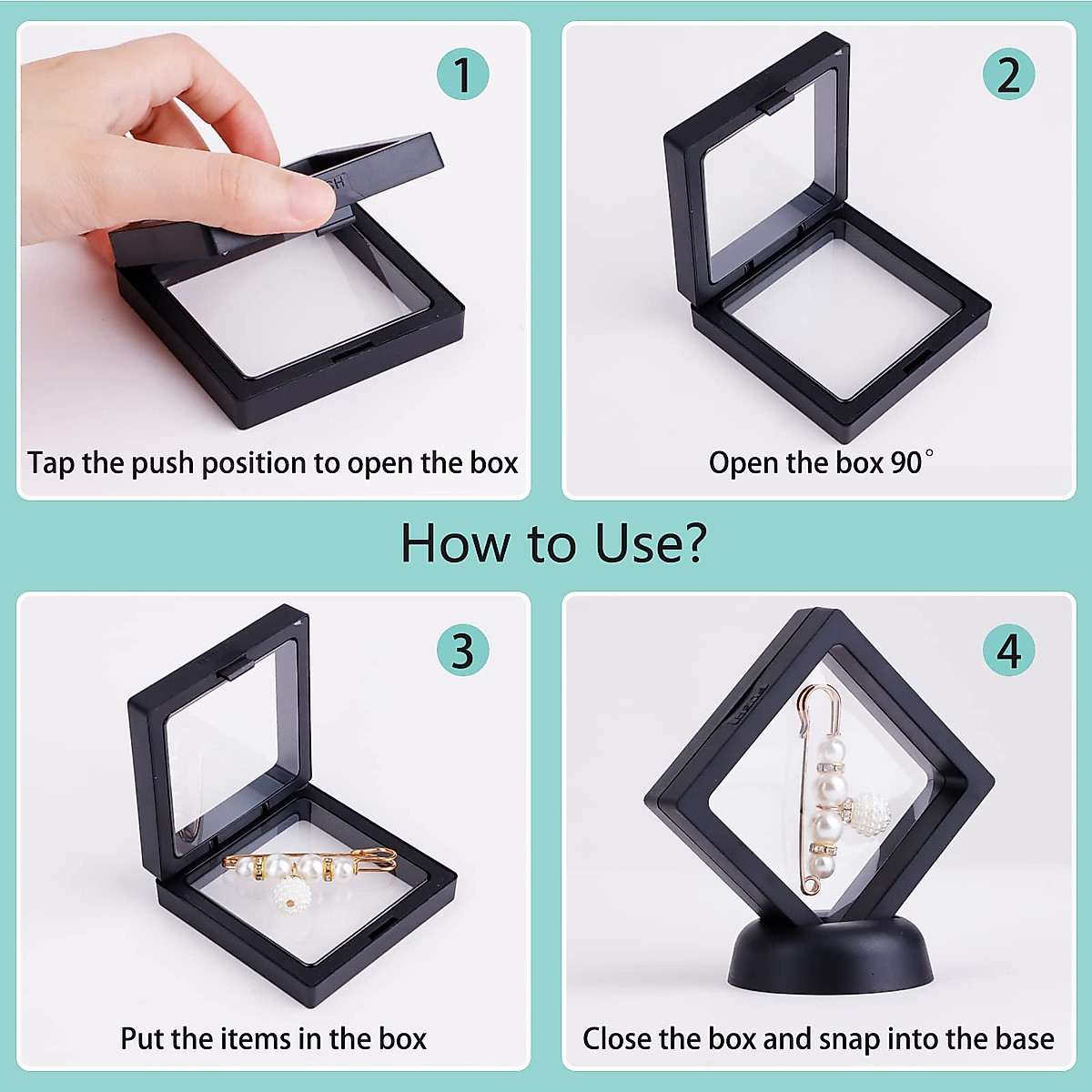 1

Tap the push position to open the box

2

Open the box 90°

How to Use?

3

Put the items in the box

4

Close the box and snap into the base